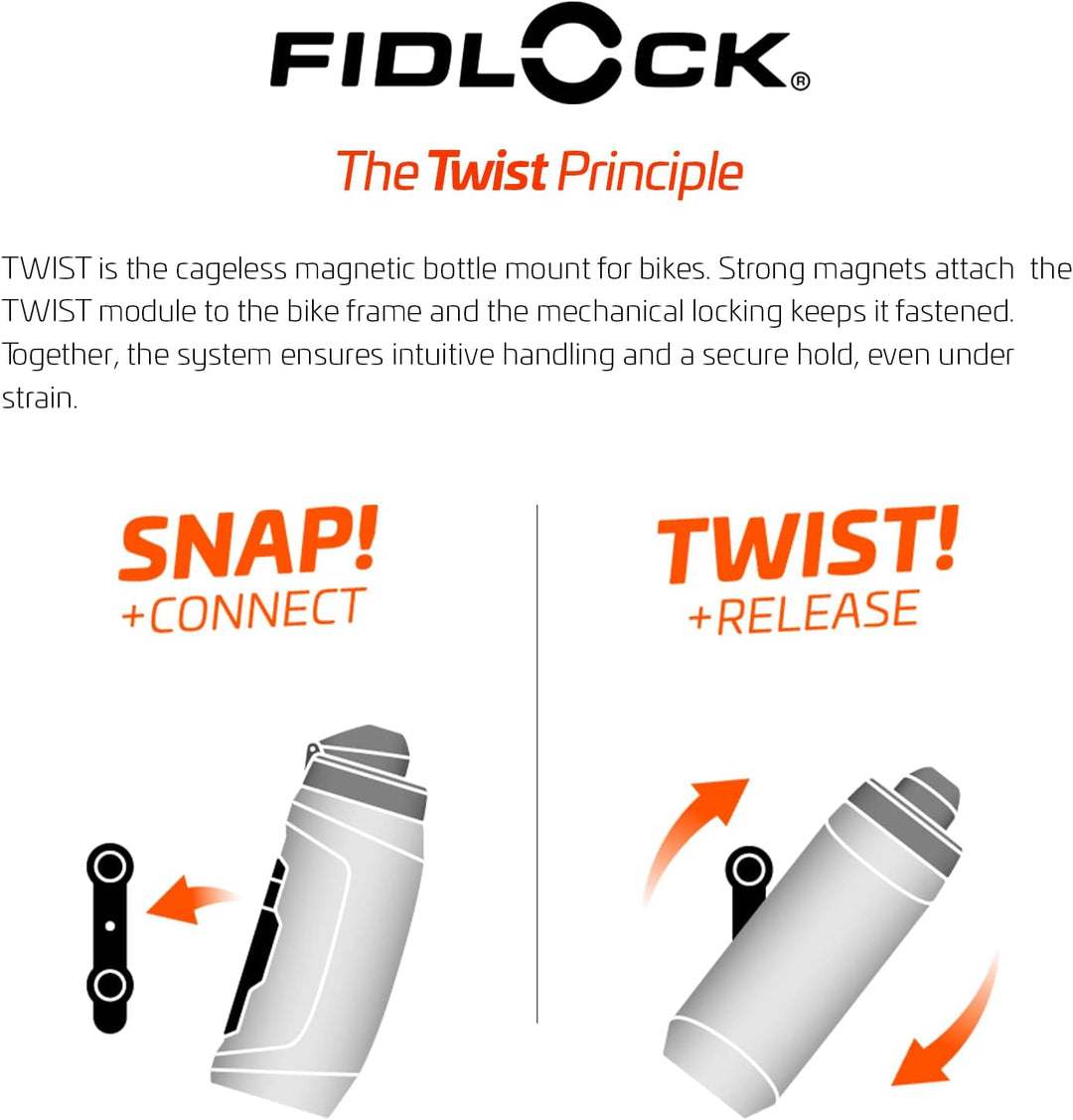 FIDLOCK®

The Twist Principle

TWIST is the cageless magnetic bottle mount for bikes. Strong magnets attach the TWIST module to the bike frame and the mechanical locking keeps it fastened. Together, the system ensures intuitive handling and a secure hold, even under strain.

SNAP!
+CONNECT

TWIST!
+RELEASE