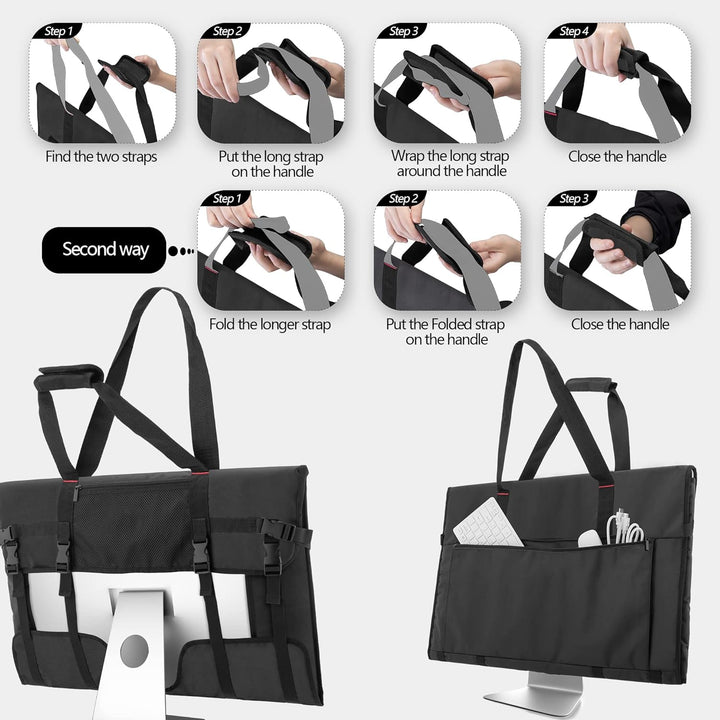 Step 1
Find the two straps

Step 2
Put the long strap on the handle

Step 3
Wrap the long strap around the handle

Step 4
Close the handle

Second way

Step 1
Fold the longer strap

Step 2
Put the Folded strap on the handle

Step 3
Close the handle