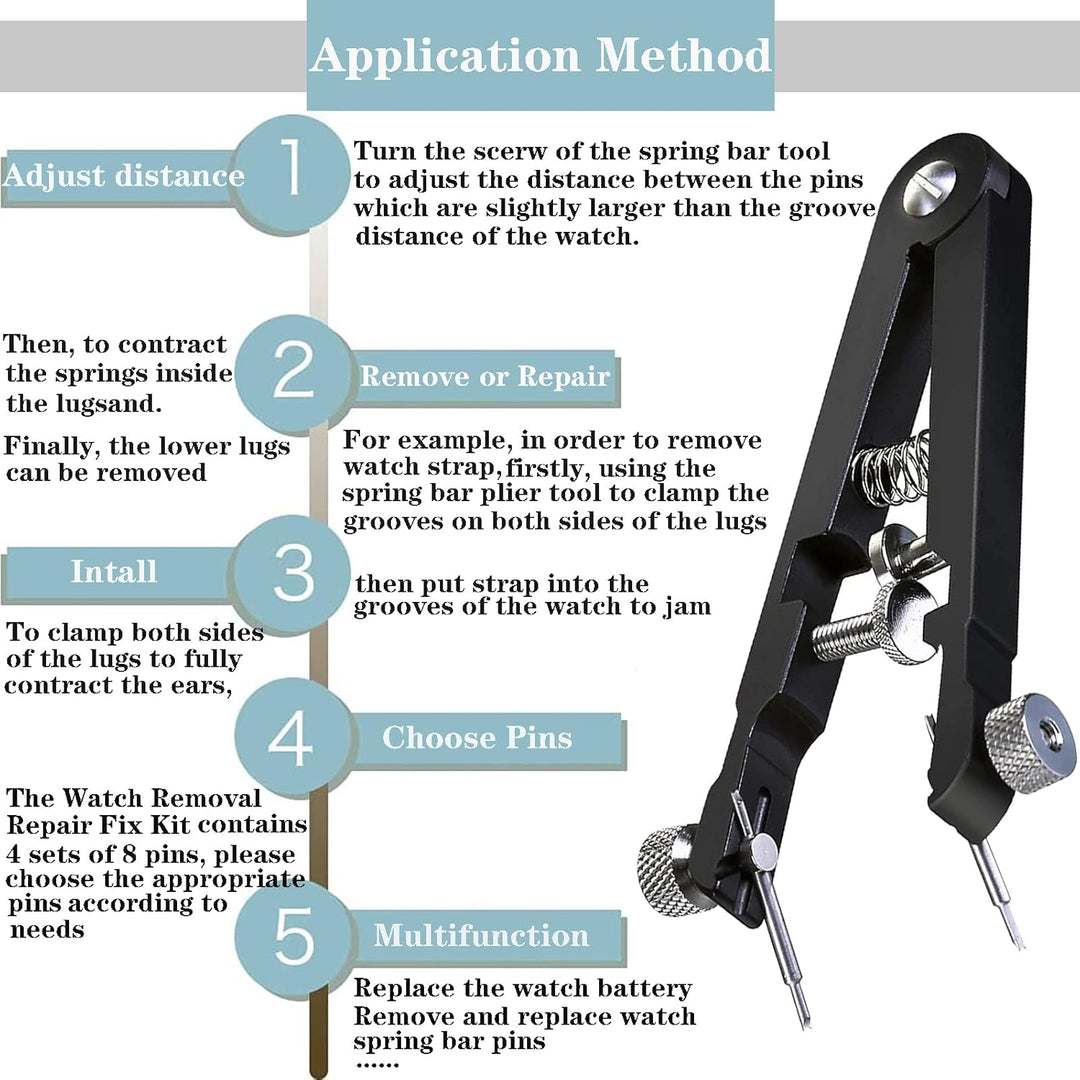 Application Method

Adjust distance

1

Turn the scerw of the spring bar tool to adjust the distance between the pins which are slightly larger than the groove distance of the watch.

Then, to contract the springs inside the lugsand.

Finally, the lower lugs can be removed

2

Remove or Repair

For example, in order to remove watch strap,firstly, using the spring bar plier tool to clamp the grooves on both sides of the lugs

Intall

3

then put strap into the grooves of the watch to jam

To clamp both sides of the lugs to fully contract the ears,

4

Choose Pins

The Watch Removal Repair Fix Kit contains 4 sets of 8 pins, please choose the appropriate pins according to needs

5

Multifunction

Replace the watch battery
Remove and replace watch spring bar pins
......