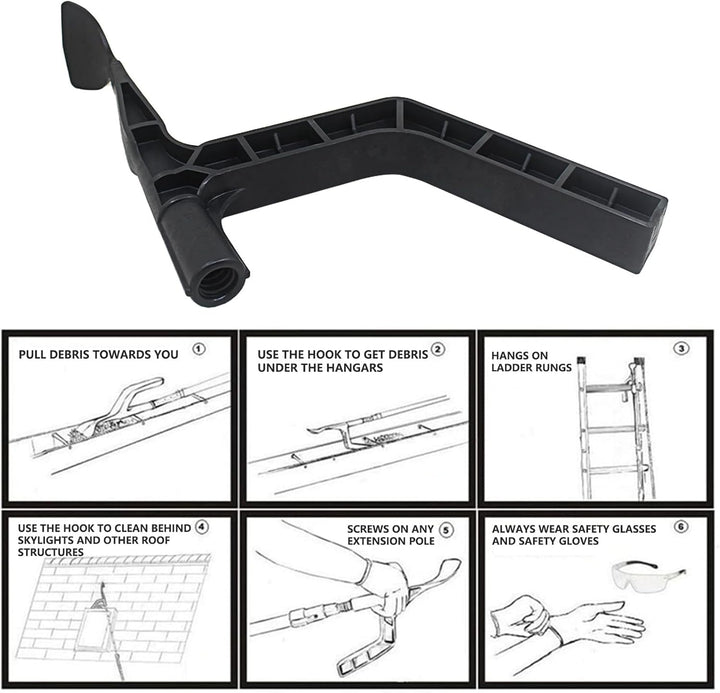 PULL DEBRIS TOWARDS YOU ①

USE THE HOOK TO GET DEBRIS UNDER THE HANGARS ②

HANGS ON LADDER RUNGS ③

USE THE HOOK TO CLEAN BEHIND SKYLIGHTS AND OTHER ROOF STRUCTURES ④

SCREWS ON ANY EXTENSION POLE ⑤

ALWAYS WEAR SAFETY GLASSES AND SAFETY GLOVES ⑥