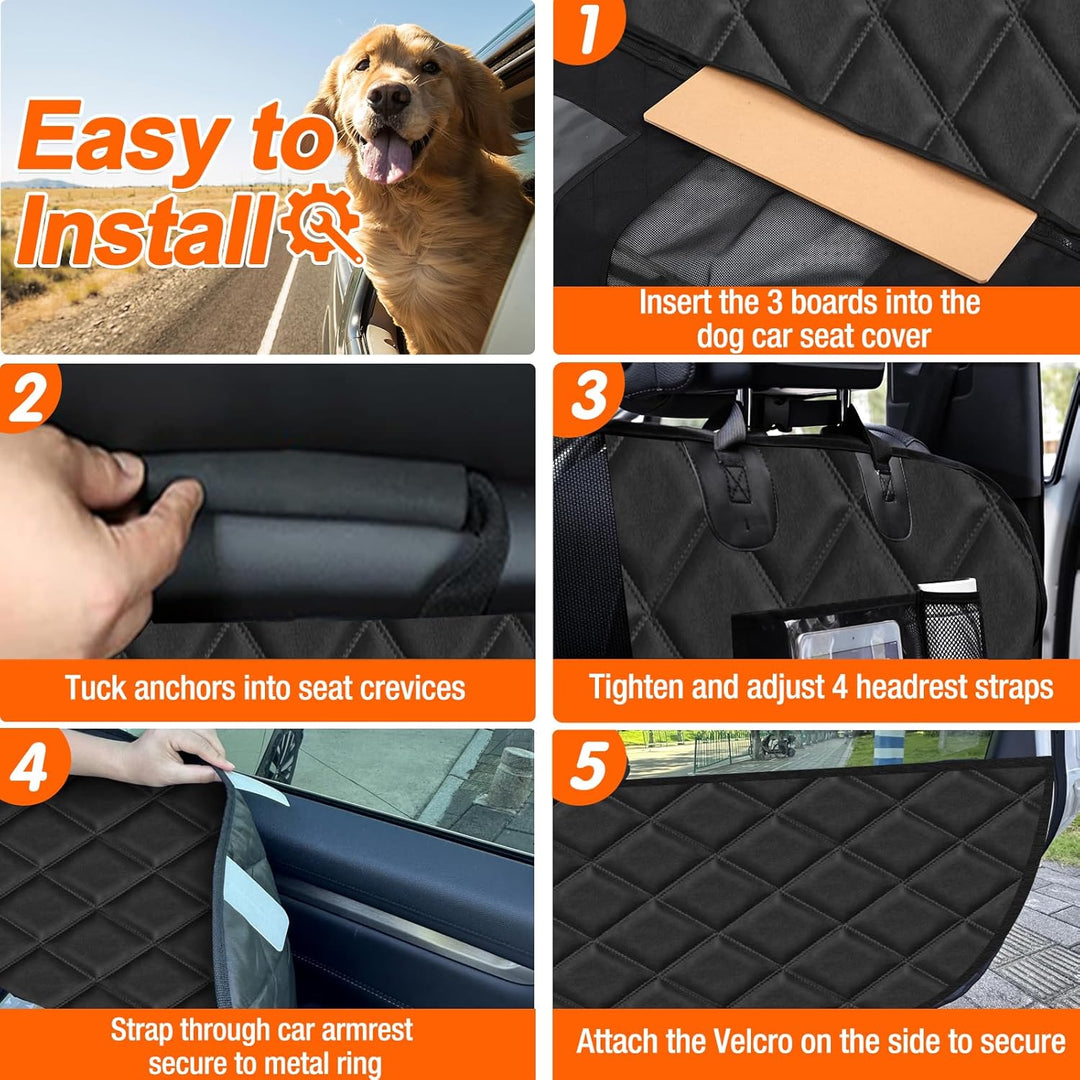 Easy to Install

1
Insert the 3 boards into the dog car seat cover

2
Tuck anchors into seat crevices

3
Tighten and adjust 4 headrest straps

4
Strap through car armrest secure to metal ring

5
Attach the Velcro on the side to secure