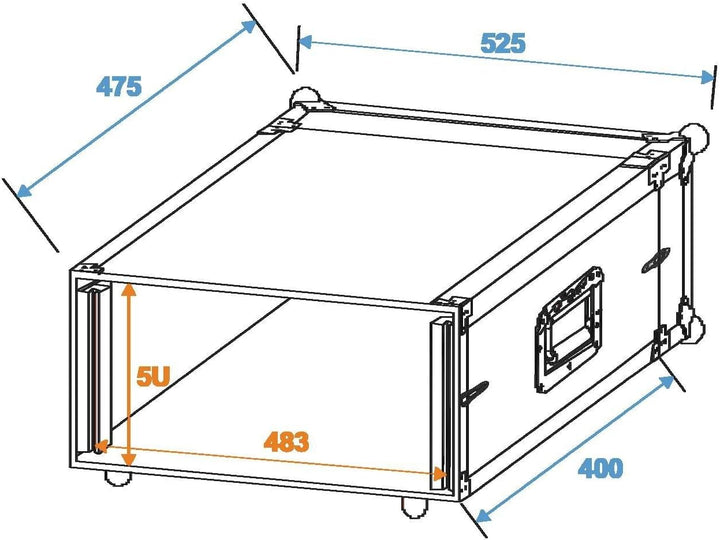 475
525
5U
483
400