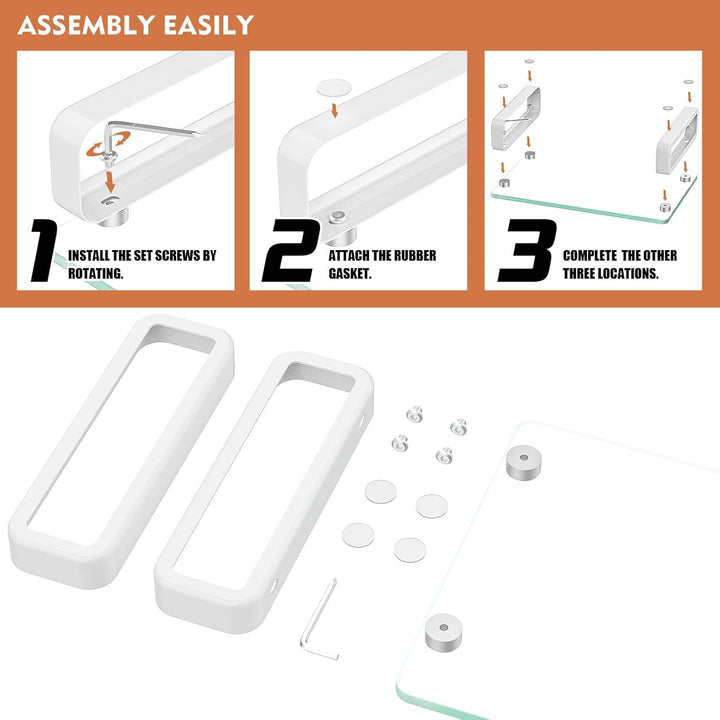 ASSEMBLY EASILY

1 INSTALL THE SET SCREWS BY ROTATING.

2 ATTACH THE RUBBER GASKET.

3 COMPLETE THE OTHER THREE LOCATIONS.