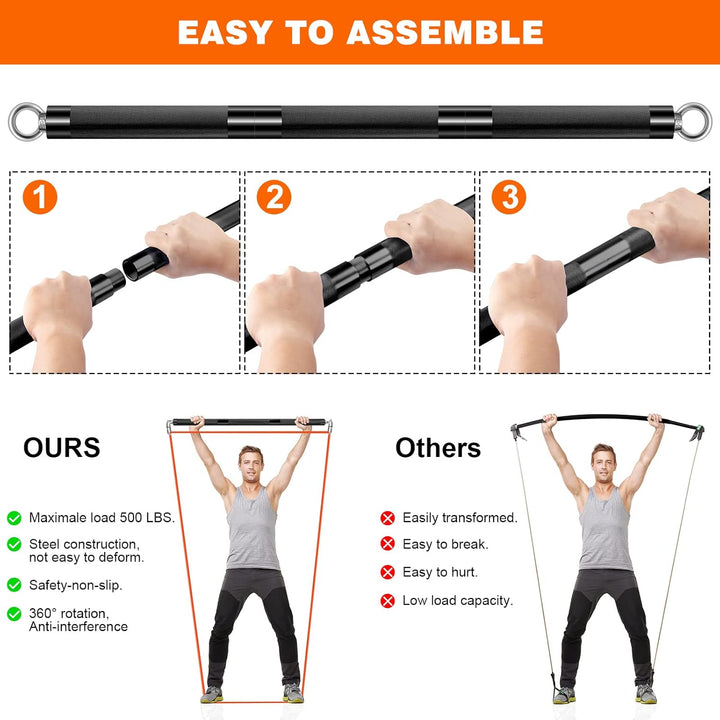 EASY TO ASSEMBLE

1

2

3

OURS

Maximale load 500 LBS.

Steel construction, not easy to deform.

Safety-non-slip.

360° rotation, Anti-interference

Others

Easily transformed.

Easy to break.

Easy to hurt.

Low load capacity.