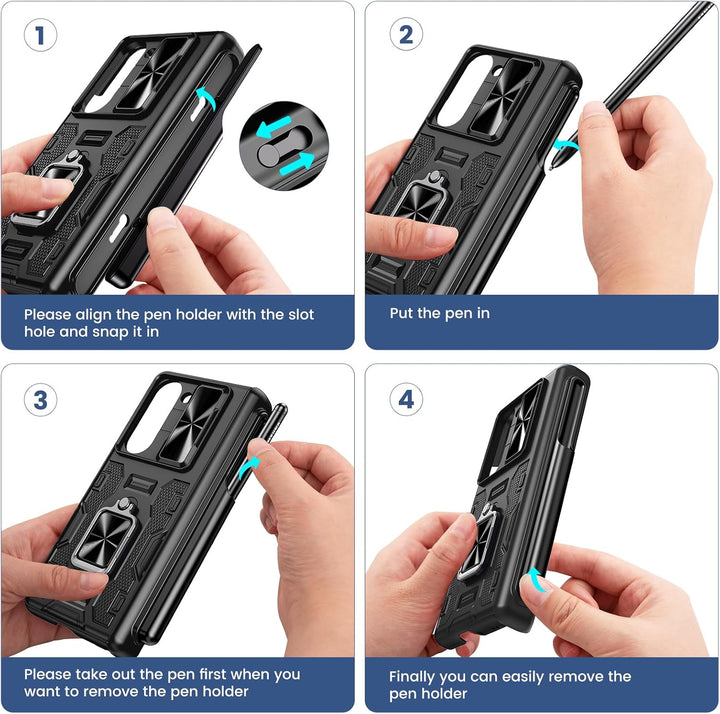 1

Please align the pen holder with the slot hole and snap it in

2

Put the pen in

3

Please take out the pen first when you want to remove the pen holder

4

Finally you can easily remove the pen holder