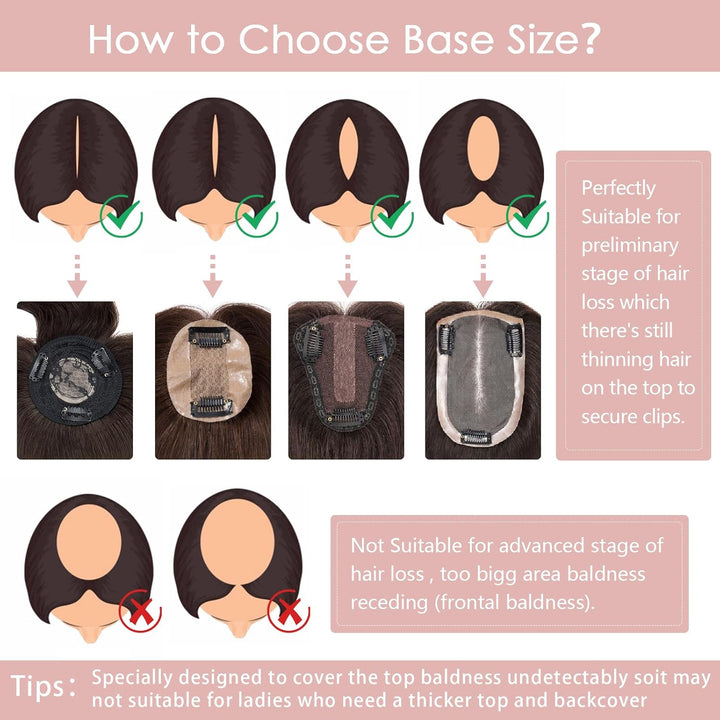 How to Choose Base Size?

Perfectly Suitable for preliminary stage of hair loss which there's still thinning hair on the top to secure clips.

Not Suitable for advanced stage of hair loss , too bigg area baldness receding (frontal baldness).

Tips: Specially designed to cover the top baldness undetectably soit may not suitable for ladies who need a thicker top and backcover