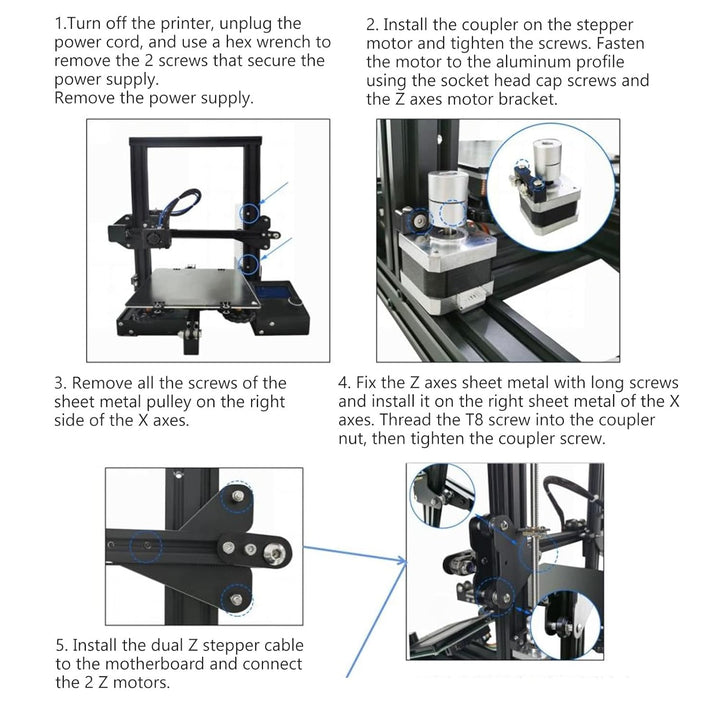 1.Turn off the printer, unplug the power cord, and use a hex wrench to remove the 2 screws that secure the power supply.
Remove the power supply.

2. Install the coupler on the stepper motor and tighten the screws. Fasten the motor to the aluminum profile using the socket head cap screws and the Z axes motor bracket.

3. Remove all the screws of the sheet metal pulley on the right side of the X axes.

4. Fix the Z axes sheet metal with long screws and install it on the right sheet metal of the X axes. Thread the T8 screw into the coupler nut, then tighten the coupler screw.

5. Install the dual Z stepper cable to the motherboard and connect the 2 Z motors.