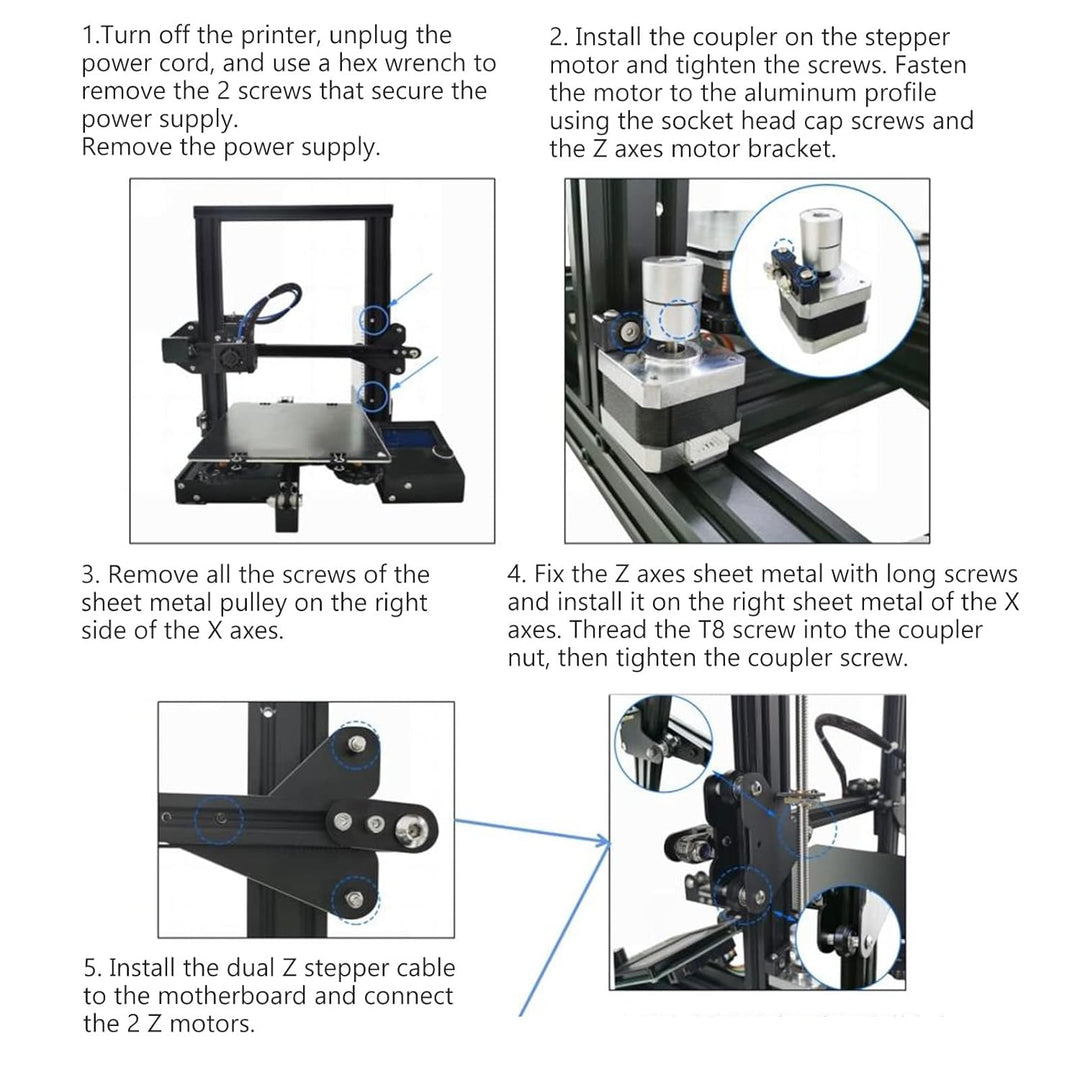 1.Turn off the printer, unplug the power cord, and use a hex wrench to remove the 2 screws that secure the power supply.
Remove the power supply.

2. Install the coupler on the stepper motor and tighten the screws. Fasten the motor to the aluminum profile using the socket head cap screws and the Z axes motor bracket.

3. Remove all the screws of the sheet metal pulley on the right side of the X axes.

4. Fix the Z axes sheet metal with long screws and install it on the right sheet metal of the X axes. Thread the T8 screw into the coupler nut, then tighten the coupler screw.

5. Install the dual Z stepper cable to the motherboard and connect the 2 Z motors.