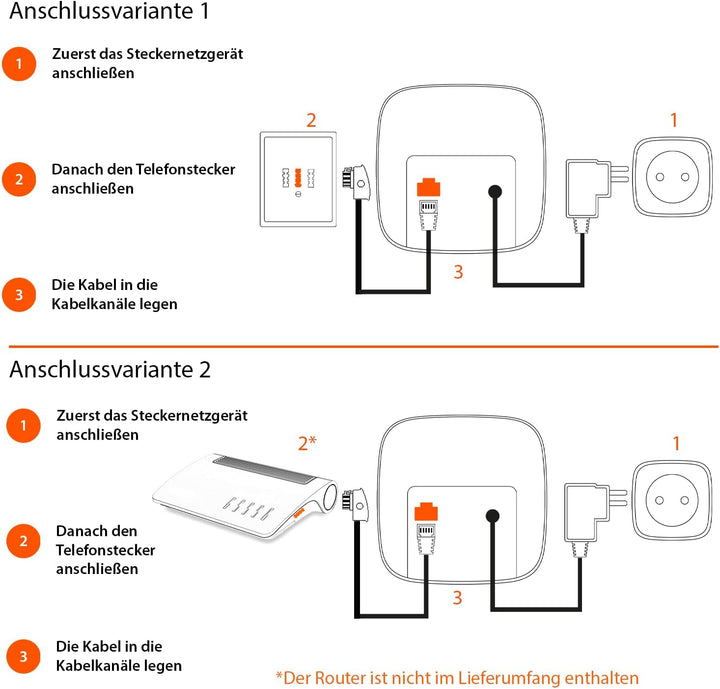 Anschlussvariante 1

1 Zuerst das Steckernetzgerät anschließen

2 Danach den Telefonstecker anschließen

3 Die Kabel in die Kabelkanäle legen

2

1

3

Anschlussvariante 2

1 Zuerst das Steckernetzgerät anschließen

2 Danach den Telefonstecker anschließen

3 Die Kabel in die Kabelkanäle legen

2*

1

3

*Der Router ist nicht im Lieferumfang enthalten