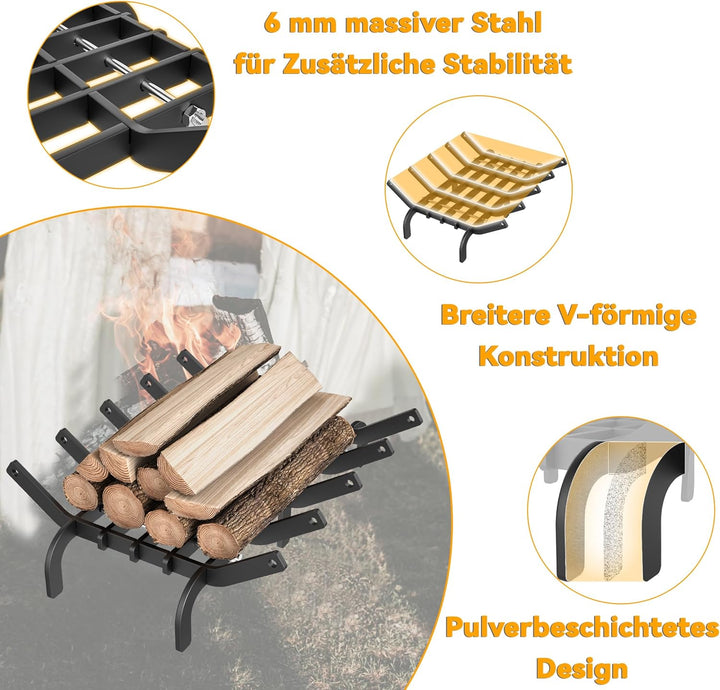 6 mm massiver Stahl für Zusätzliche Stabilität

Breitere V-förmige Konstruktion

Pulverbeschichtetes Design