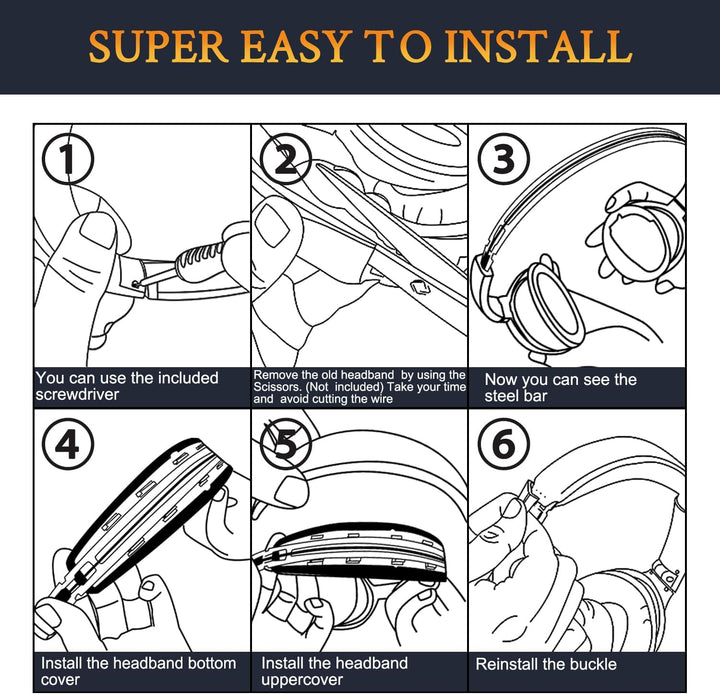 SUPER EASY TO INSTALL

1

You can use the included screwdriver

2

Remove the old headband by using the Scissors. (Not included) Take your time and avoid cutting the wire

3

Now you can see the steel bar

4

Install the headband bottom cover

5

Install the headband uppercover

6

Reinstall the buckle