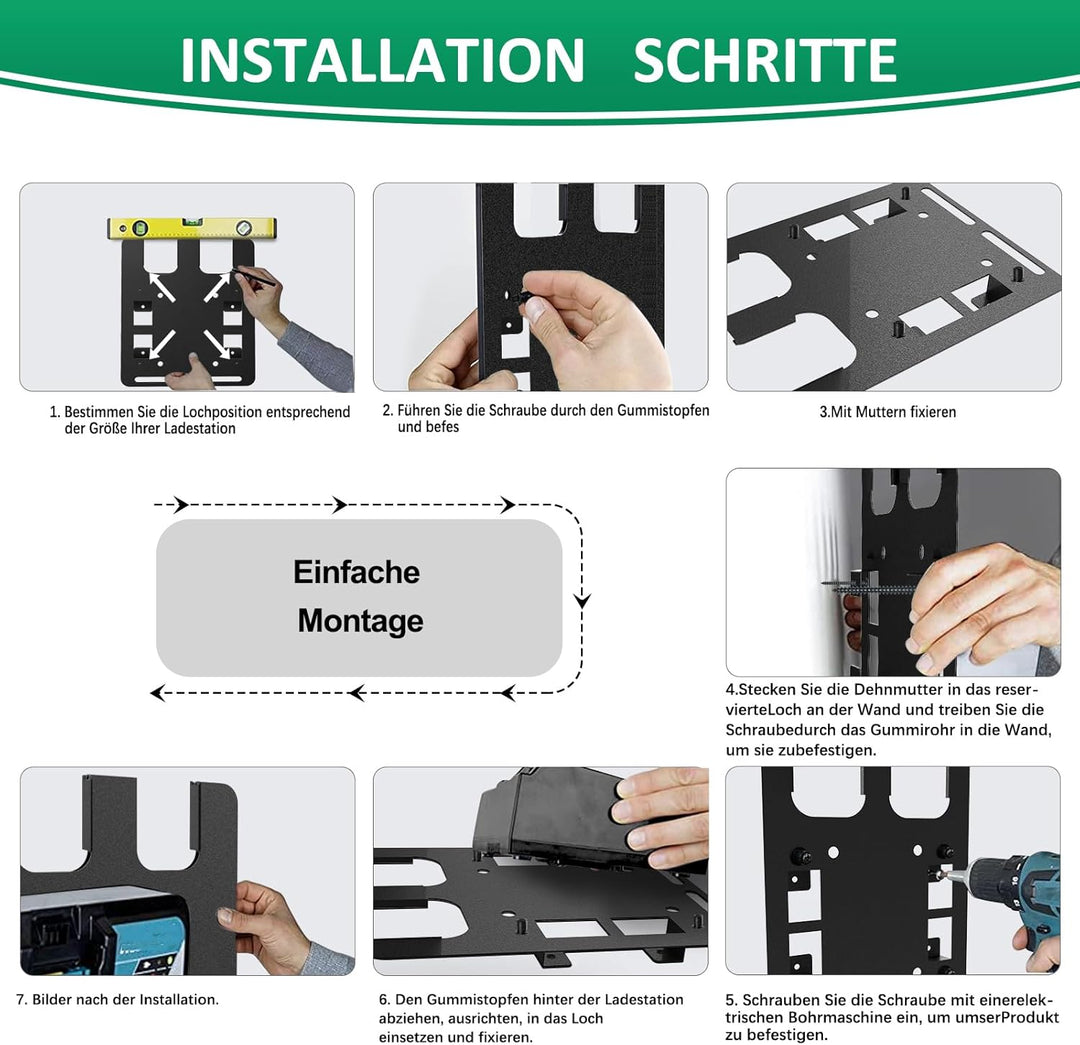 INSTALLATION SCHRITTE

1. Bestimmen Sie die Lochposition entsprechend der Größe Ihrer Ladestation

2. Führen Sie die Schraube durch den Gummistopfen und befes

3.Mit Muttern fixieren

Einfache Montage

4.Stecken Sie die Dehnmutter in das reservierteLoch an der Wand und treiben Sie die Schraubedurch das Gummirohr in die Wand, um sie zubefestigen.

7. Bilder nach der Installation.

6. Den Gummistopfen hinter der Ladestation abziehen, ausrichten, in das Loch einsetzen und fixieren.

5. Schrauben Sie die Schraube mit einerelektrischen Bohrmaschine ein, um umserProdukt zu befestigen.