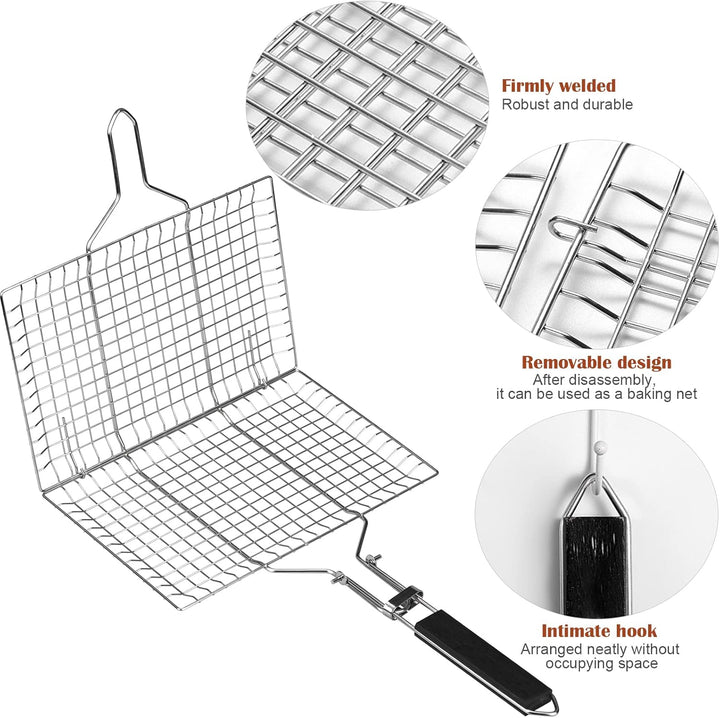 Firmly welded
Robust and durable

Removable design
After disassembly, it can be used as a baking net

Intimate hook
Arranged neatly without occupying space