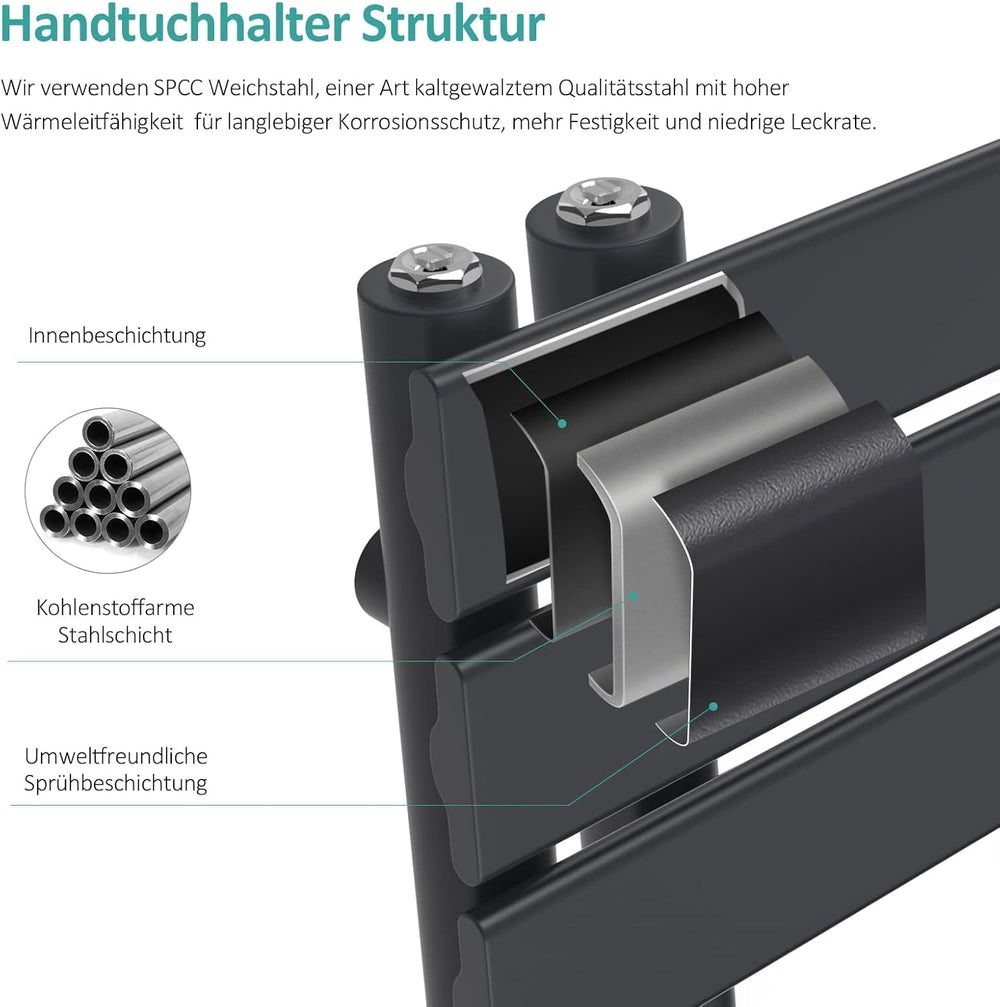 Handtuchhalter Struktur

Wir verwenden SPCC Weichstahl, einer Art kaltgewalztem Qualitätsstahl mit hoher Wärmeleitfähigkeit  für langlebiger Korrosionsschutz, mehr Festigkeit und niedrige Leckrate.

Innenbeschichtung

Kohlenstoffarme Stahlschicht

Umweltfreundliche Sprühbeschichtung