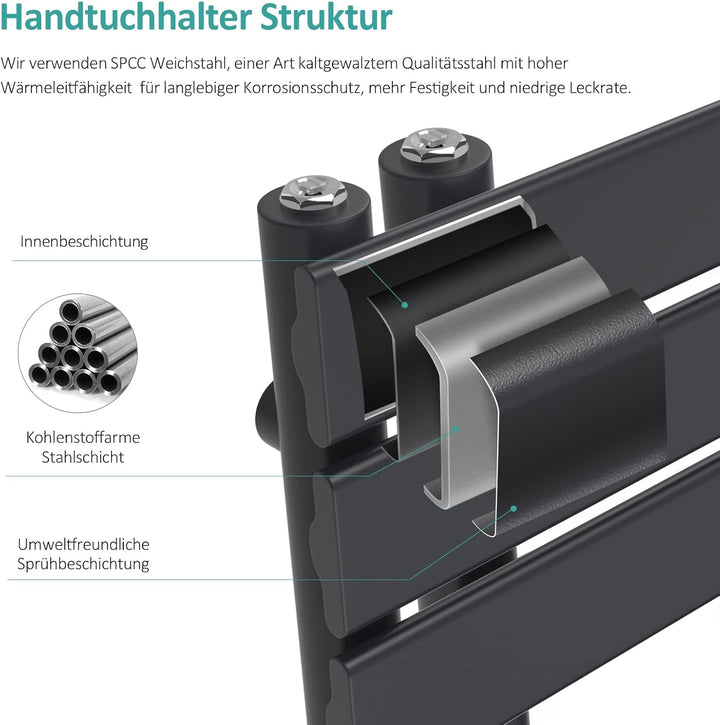 Handtuchhalter Struktur

Wir verwenden SPCC Weichstahl, einer Art kaltgewalztem Qualitätsstahl mit hoher Wärmeleitfähigkeit für langlebiger Korrosionsschutz, mehr Festigkeit und niedrige Leckrate.

Innenbeschichtung

Kohlenstoffarme Stahlschicht

Umweltfreundliche Sprühbeschichtung