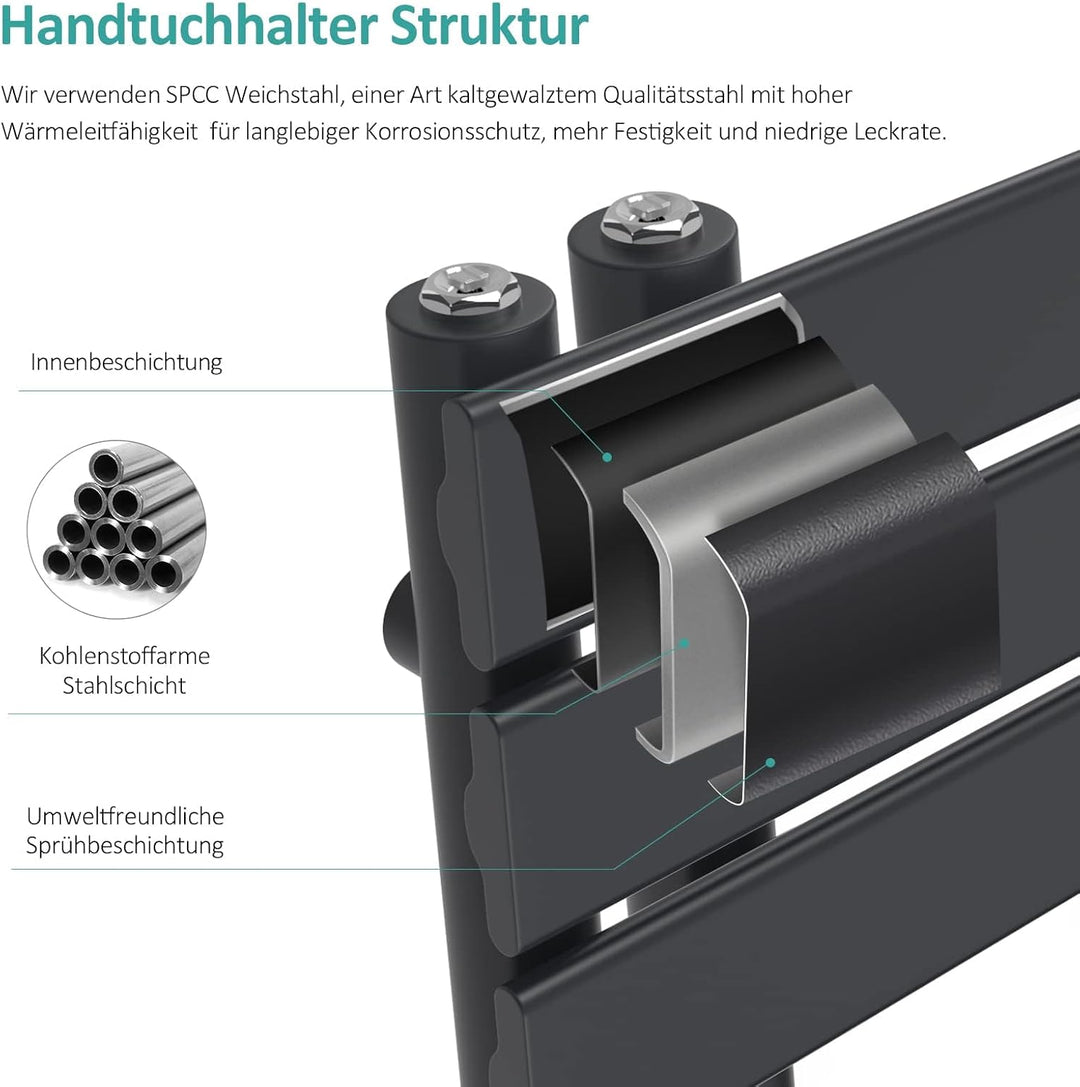 Handtuchhalter Struktur

Wir verwenden SPCC Weichstahl, einer Art kaltgewalztem Qualitätsstahl mit hoher Wärmeleitfähigkeit für langlebiger Korrosionsschutz, mehr Festigkeit und niedrige Leckrate.

Innenbeschichtung

Kohlenstoffarme Stahlschicht

Umweltfreundliche Sprühbeschichtung