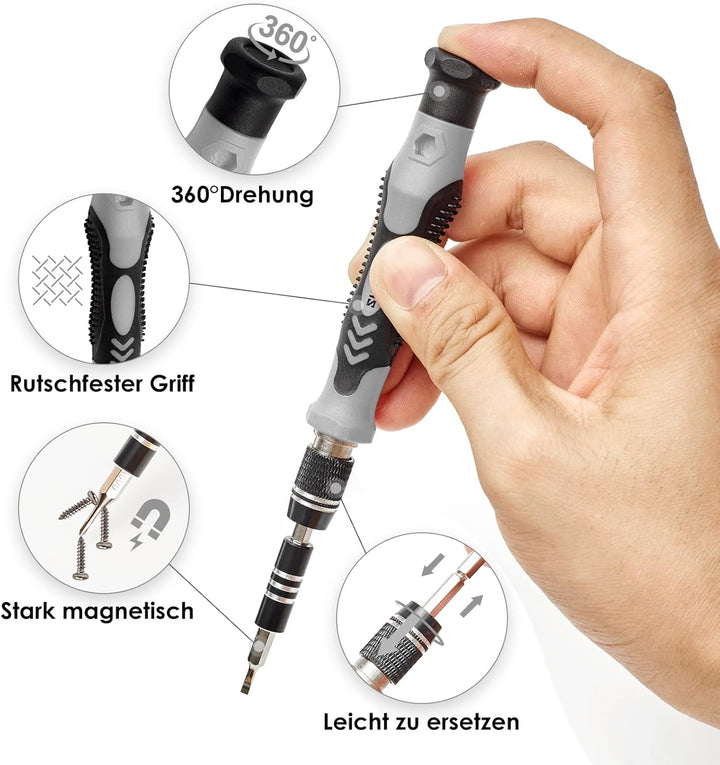 360°

360°Drehung

Rutschfester Griff

Stark magnetisch

Leicht zu ersetzen