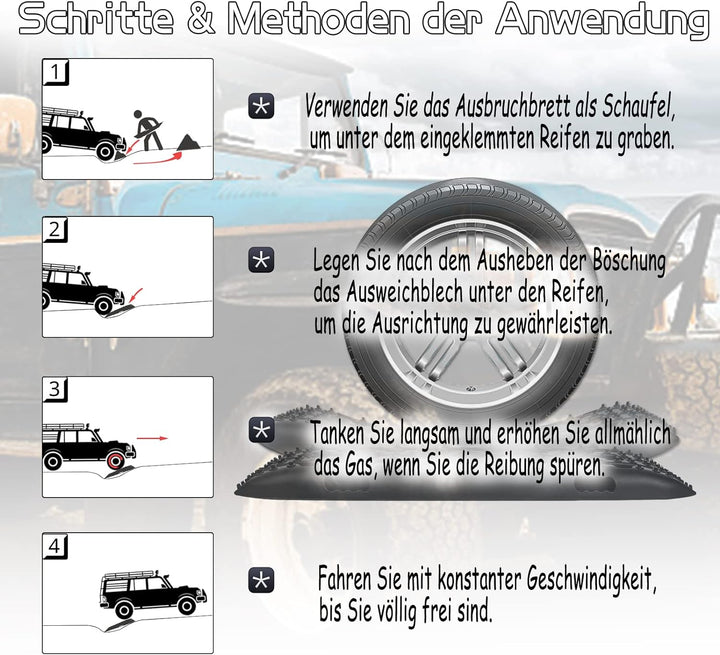 Schritte & Methoden der Anwendung

1

Verwenden Sie das Ausbruchbrett als Schaufel, um unter dem eingeklemmten Reifen zu graben.

2

Legen Sie nach dem Ausheben der Böschung das Ausweichblech unter den Reifen, um die Ausrichtung zu gewährleisten.

3

Tanken Sie langsam und erhöhen Sie allmählich das Gas, wenn Sie die Reibung spüren.

4

Fahren Sie mit konstanter Geschwindigkeit, bis Sie völlig frei sind.