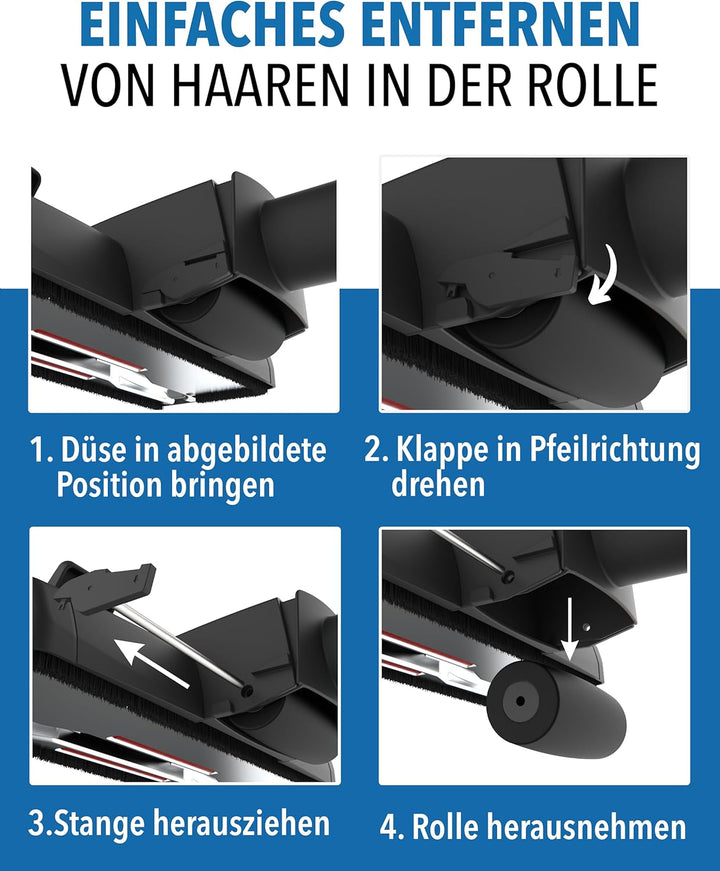 EINFACHES ENTFERNEN
VON HAAREN IN DER ROLLE

1. Düse in abgebildete Position bringen

2. Klappe in Pfeilrichtung drehen

3.Stange herausziehen

4. Rolle herausnehmen