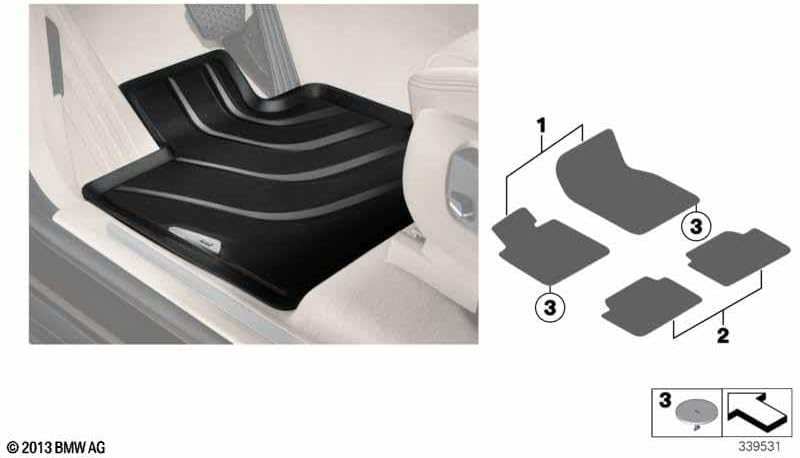 1

3

3

2

3

© 2013 BMW AG

339531