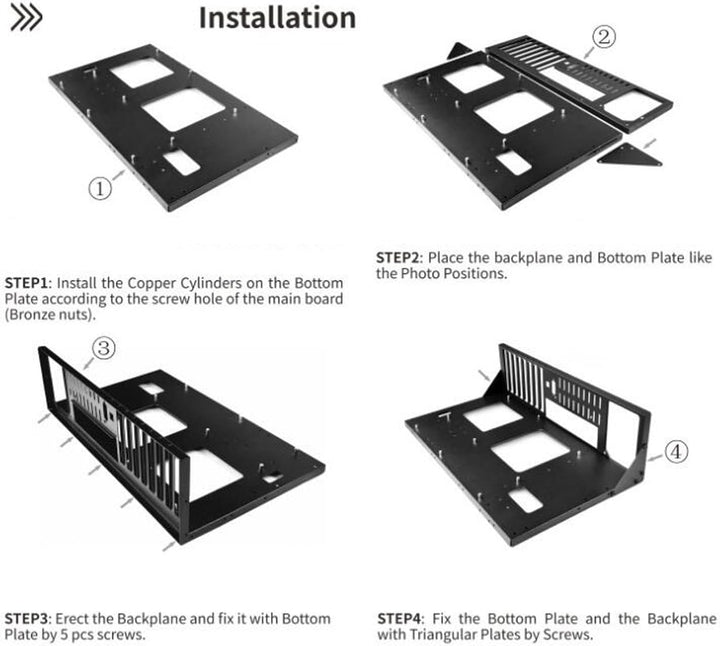 Installation

①

②

STEP1: Install the Copper Cylinders on the Bottom Plate according to the screw hole of the main board (Bronze nuts).

STEP2: Place the backplane and Bottom Plate like the Photo Positions.

③

④

STEP3: Erect the Backplane and fix it with Bottom Plate by 5 pcs screws.

STEP4: Fix the Bottom Plate and the Backplane with Triangular Plates by Screws.