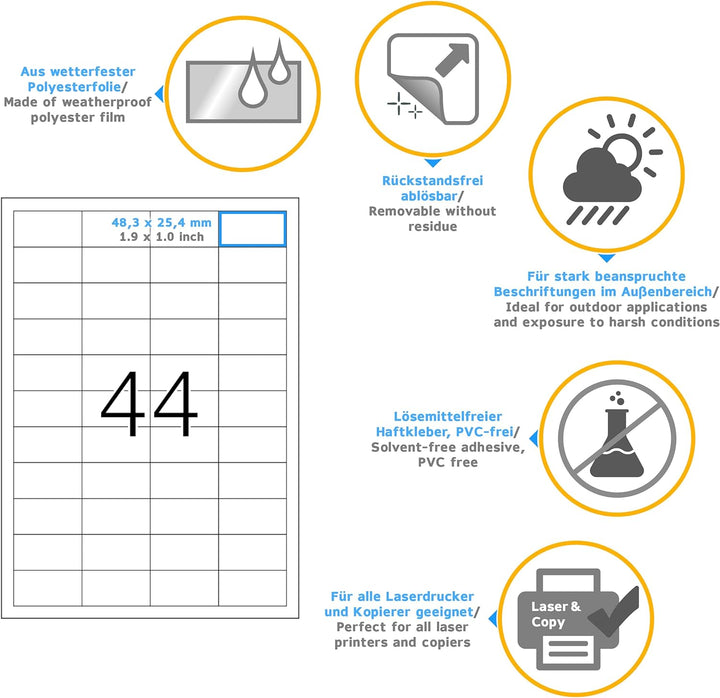 Aus wetterfester Polyesterfolie/
Made of weatherproof polyester film

Rückstandsfrei ablösbar/
Removable without residue

Für stark beanspruchte Beschriftungen im Außenbereich/
Ideal for outdoor applications and exposure to harsh conditions

48,3 x 25,4 mm
1.9 x 1.0 inch

44

Lösemittelfreier Haftkleber, PVC-frei/
Solvent-free adhesive, PVC free

Für alle Laserdrucker und Kopierer geeignet/
Perfect for all laser printers and copiers

Laser & Copy