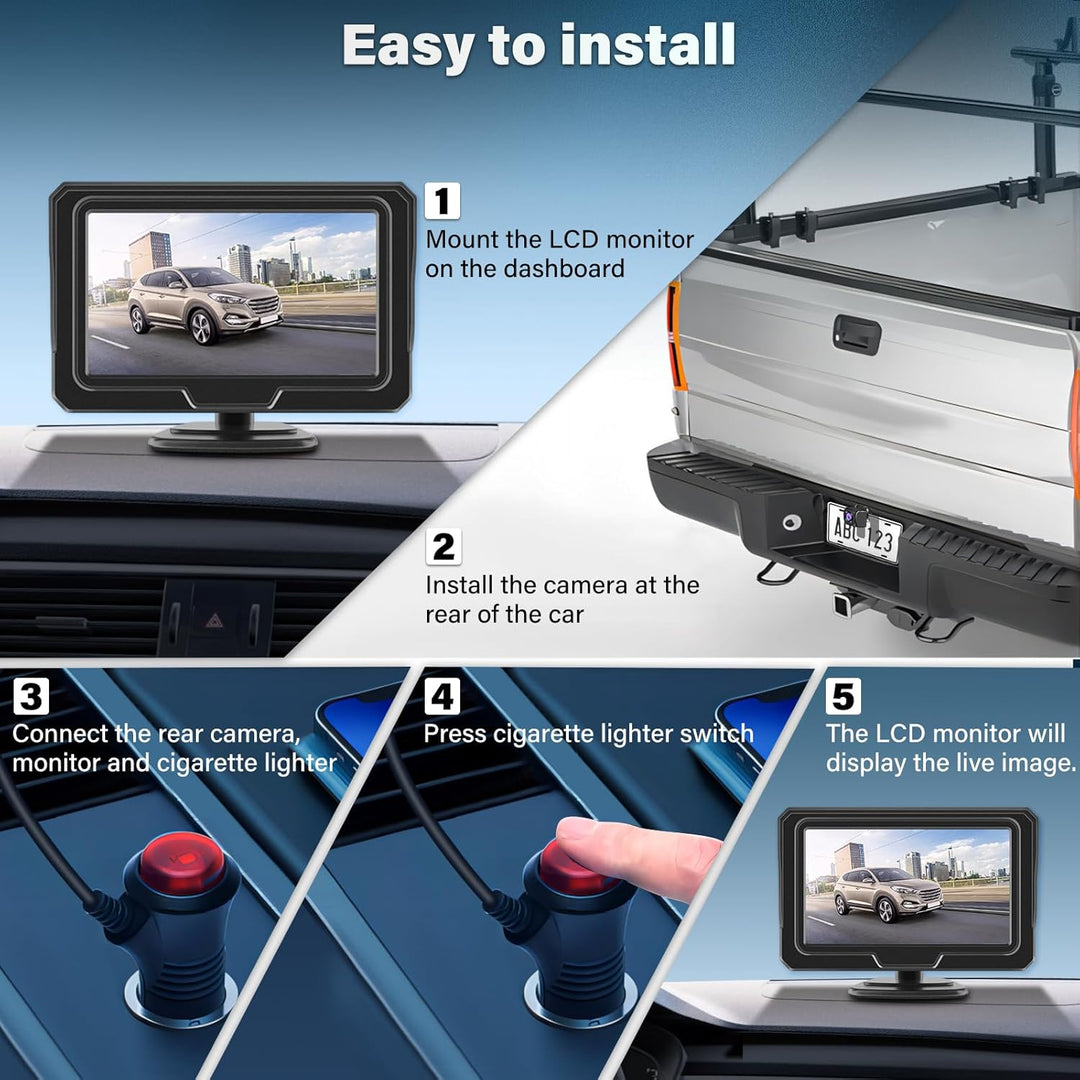 Easy to install

1
Mount the LCD monitor on the dashboard

ABC 123

2
Install the camera at the rear of the car

3
Connect the rear camera, monitor and cigarette lighter

4
Press cigarette lighter switch

5
The LCD monitor will display the live image.