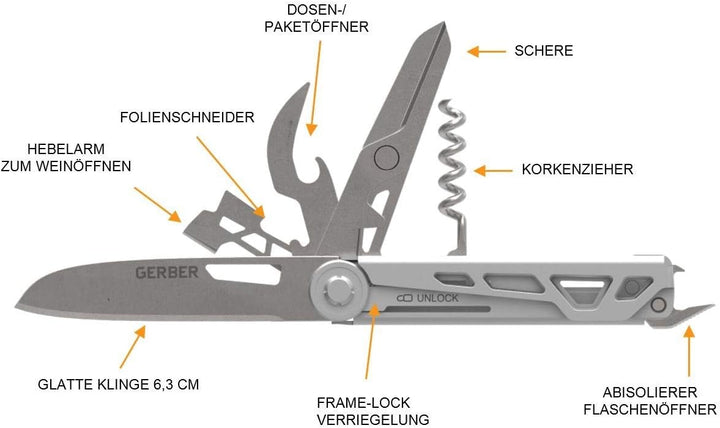 DOSEN-/
PAKETÖFFNER

SCHERE

FOLIENSCHNEIDER

HEBELARM
ZUM WEINÖFFNEN

KORKENZIEHER

GERBER

UNLOCK

GLATTE KLINGE 6,3 CM

FRAME-LOCK
VERRIEGELUNG

ABISOLIERER
FLASCHENÖFFNER