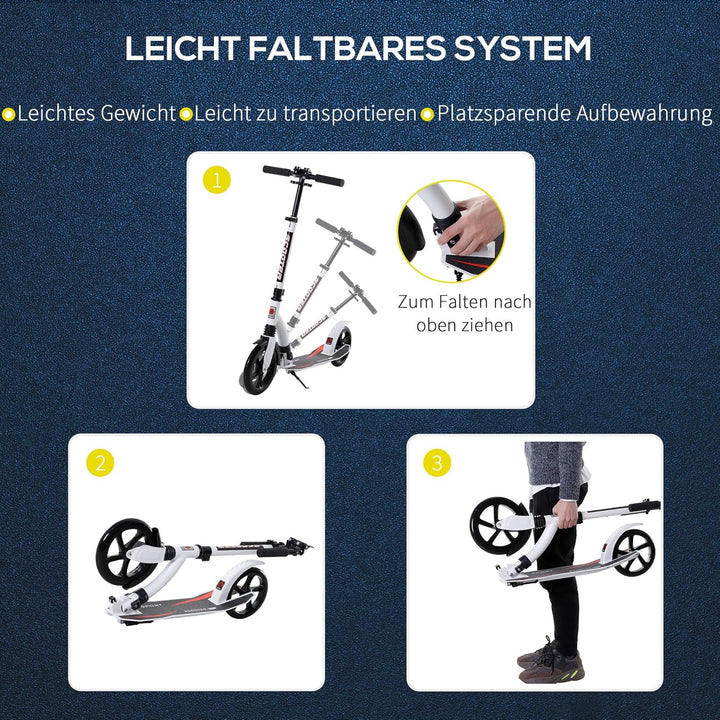 LEICHT FALTBARES SYSTEM

Leichtes Gewicht Leicht zu transportieren Platzsparende Aufbewahrung

1

Zum Falten nach oben ziehen

2

3