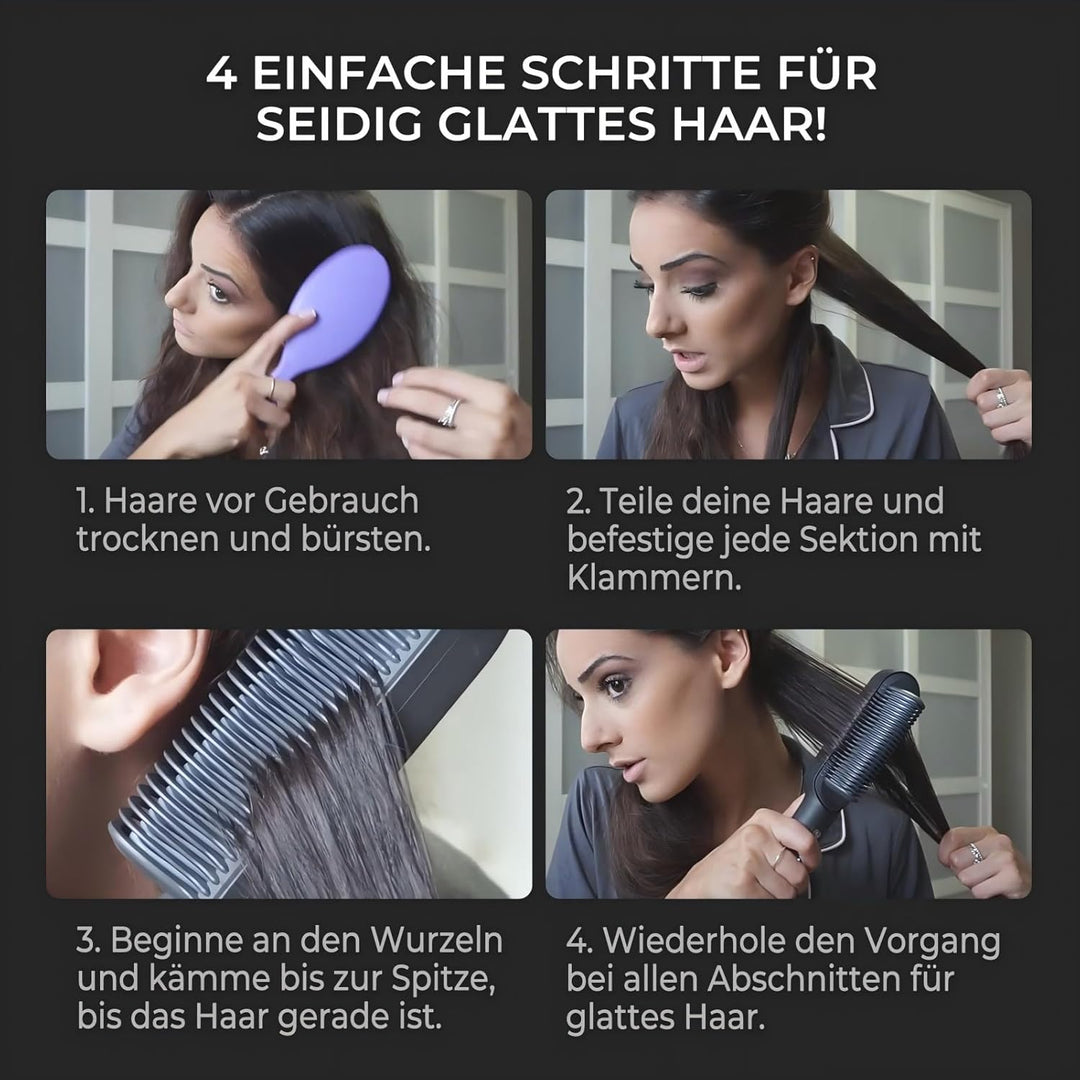 4 EINFACHE SCHRITTE FÜR SEIDIG GLATTES HAAR!

1. Haare vor Gebrauch trocknen und bürsten.

2. Teile deine Haare und befestige jede Sektion mit Klammern.

3. Beginne an den Wurzeln und kämme bis zur Spitze, bis das Haar gerade ist.

4. Wiederhole den Vorgang bei allen Abschnitten für glattes Haar.