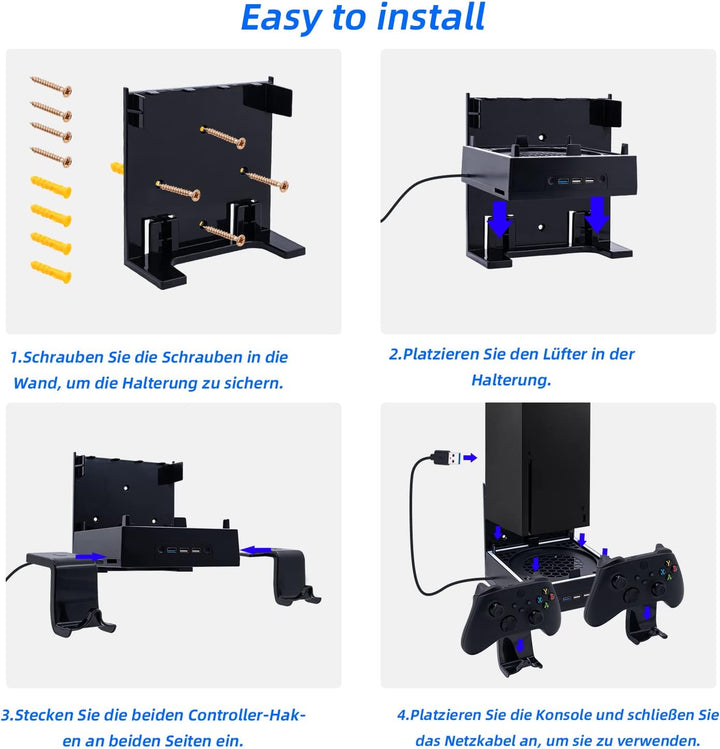 Easy to install

1.Schrauben Sie die Schrauben in die Wand, um die Halterung zu sichern.

2.Platzieren Sie den Lüfter in der Halterung.

3.Stecken Sie die beiden Controller-Haken an beiden Seiten ein.

4.Platzieren Sie die Konsole und schließen Sie das Netzkabel an, um sie zu verwenden.