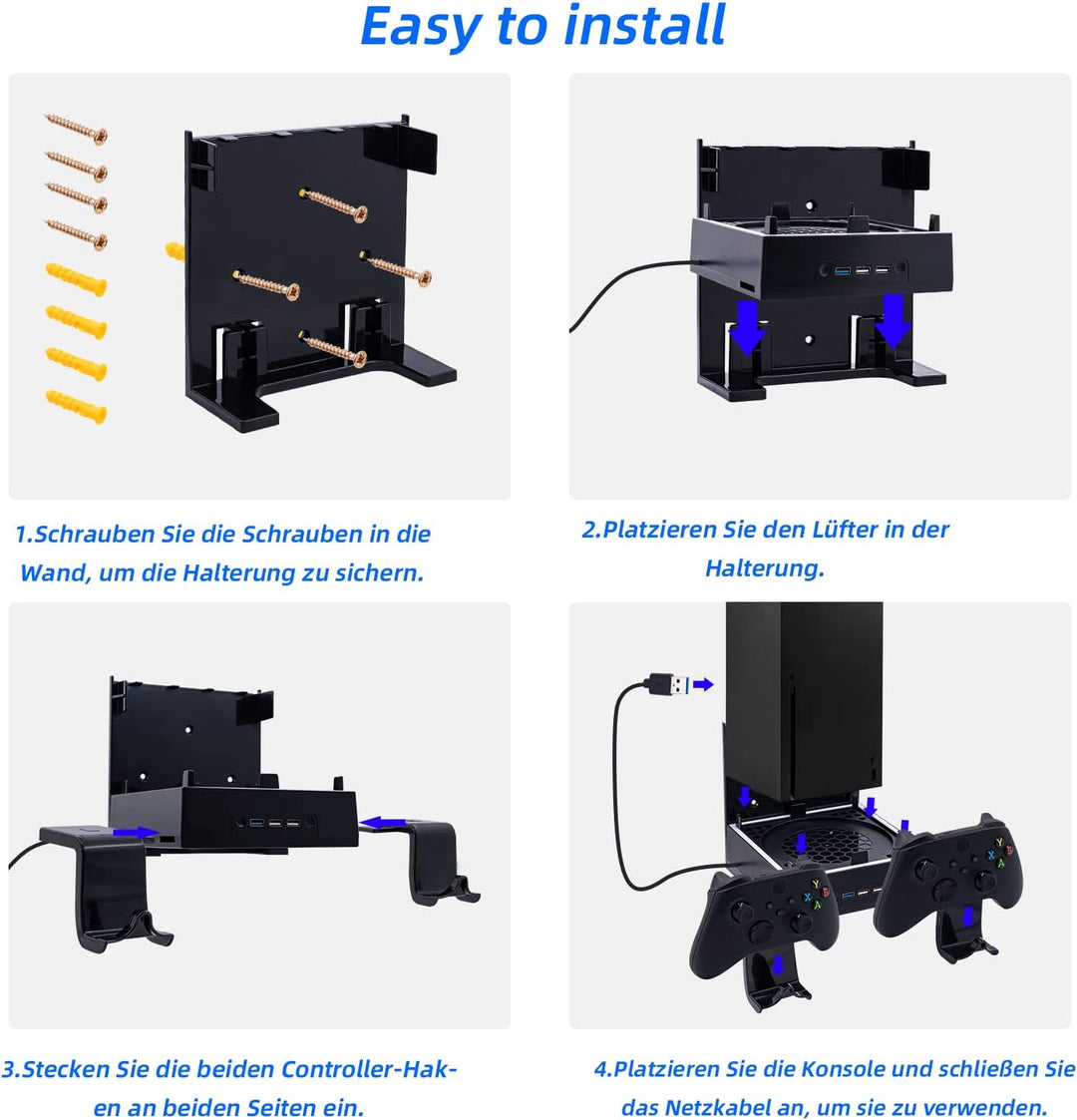 Easy to install

1.Schrauben Sie die Schrauben in die Wand, um die Halterung zu sichern.

2.Platzieren Sie den Lüfter in der Halterung.

3.Stecken Sie die beiden Controller-Haken an beiden Seiten ein.

4.Platzieren Sie die Konsole und schließen Sie das Netzkabel an, um sie zu verwenden.