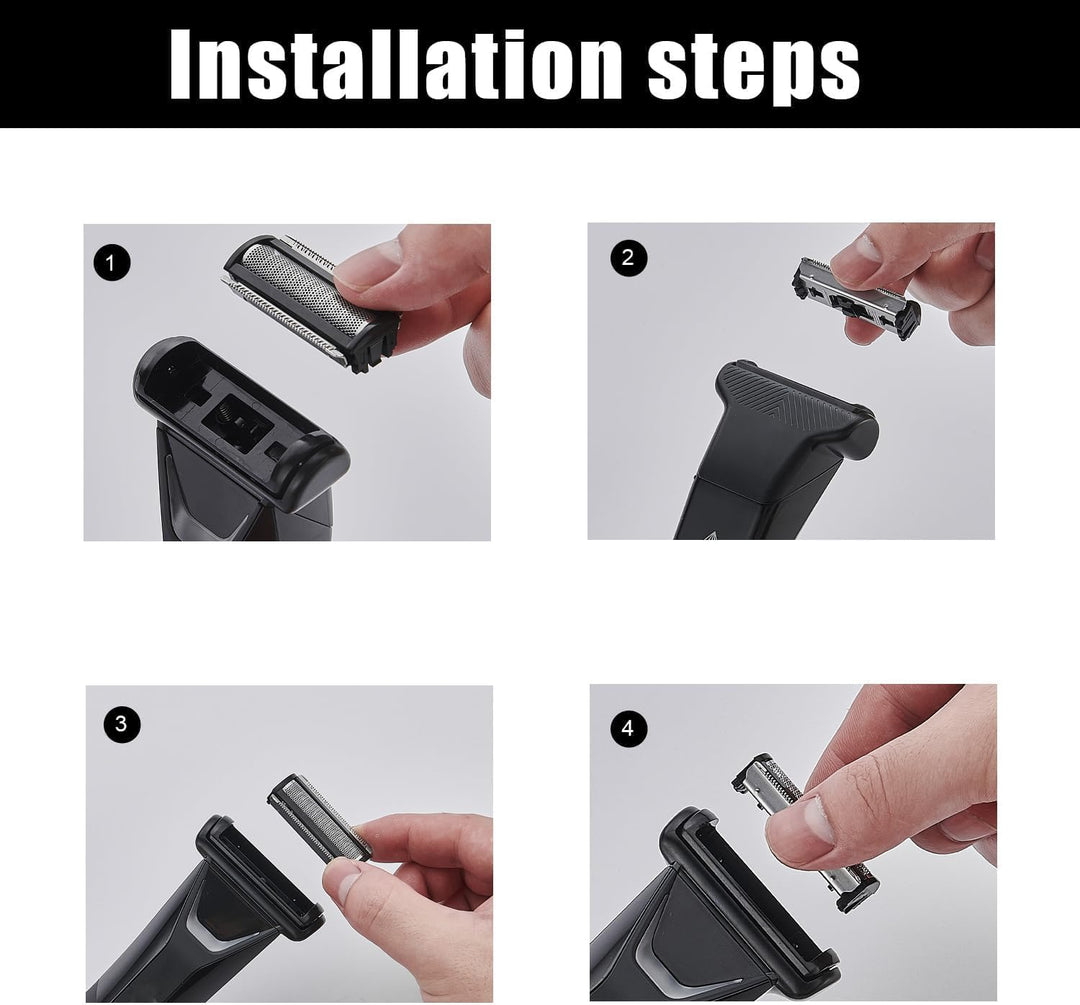 Installation steps

1

2

3

4