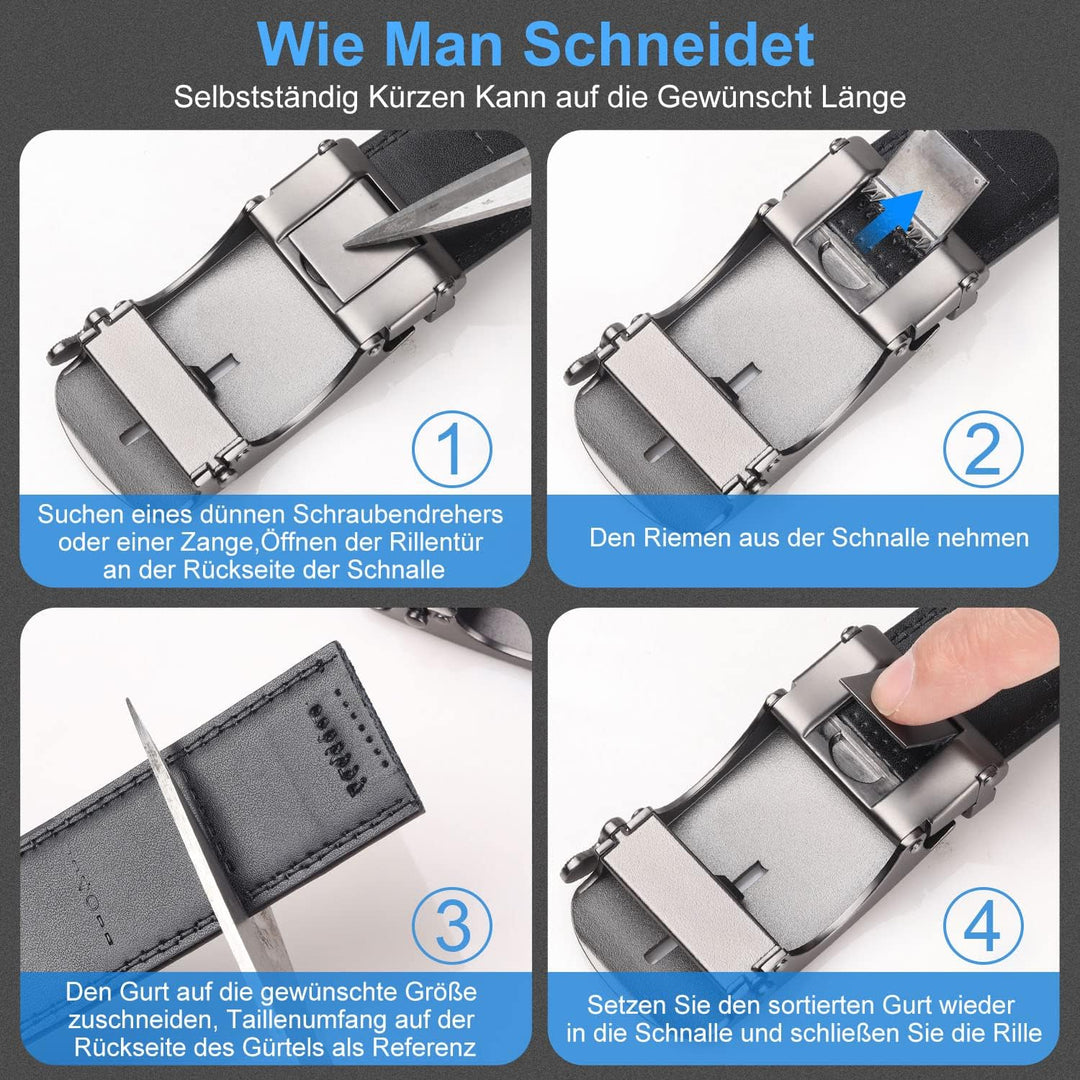 Wie Man Schneidet
Selbstständig Kürzen Kann auf die Gewünscht Länge

1
Suchen eines dünnen Schraubendrehers oder einer Zange,Öffnen der Rillentür an der Rückseite der Schnalle

2
Den Riemen aus der Schnalle nehmen

3
Den Gurt auf die gewünschte Größe zuschneiden, Taillenumfang auf der Rückseite des Gürtels als Referenz

4
Setzen Sie den sortierten Gurt wieder in die Schnalle und schließen Sie die Rille