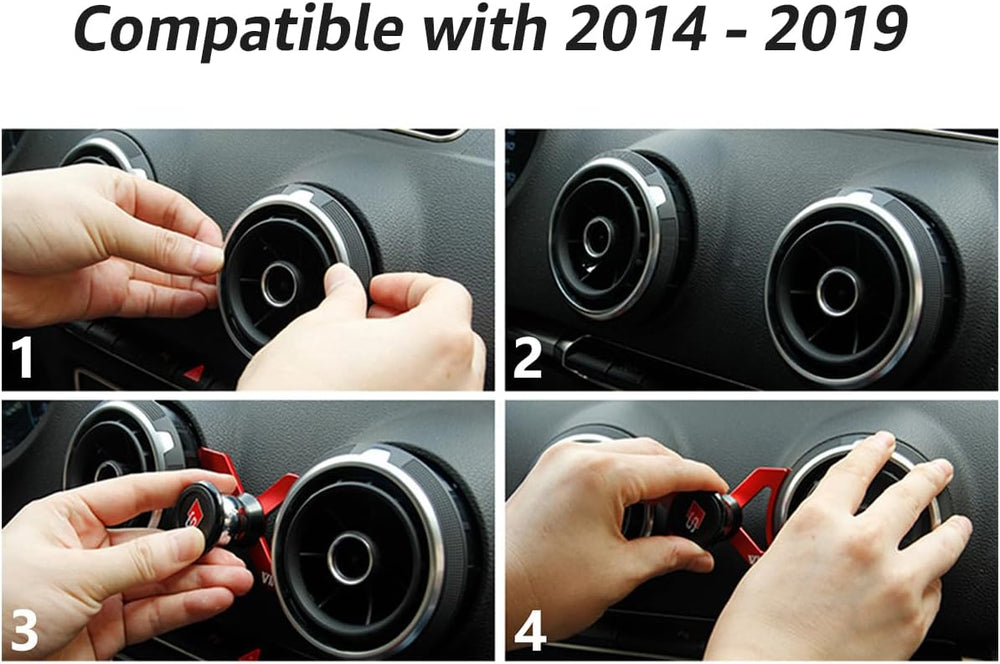 Compatible with 2014 - 2019

1

2

3

4