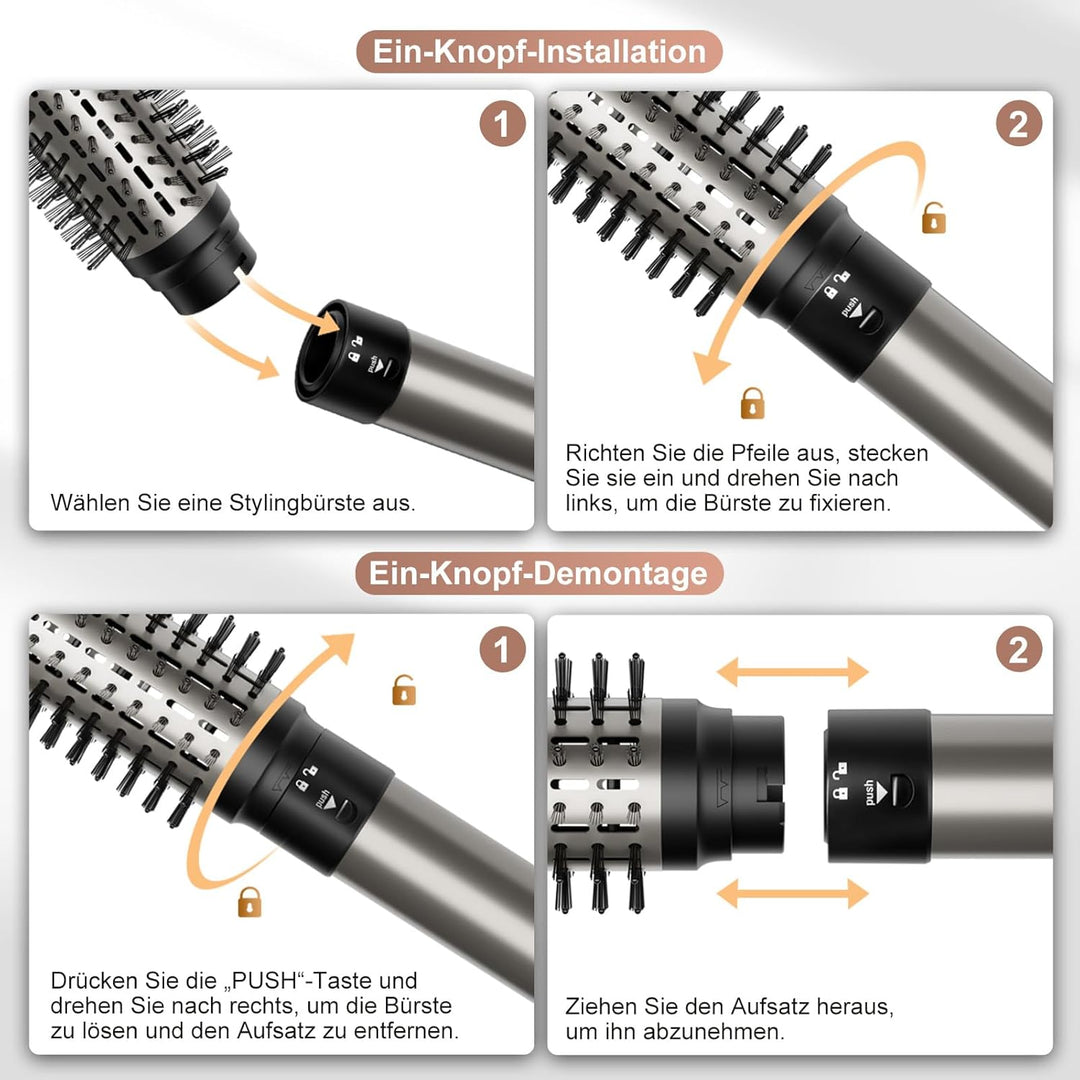 Ein-Knopf-Installation

1

push

Wählen Sie eine Stylingbürste aus.

2

push

Richten Sie die Pfeile aus, stecken Sie sie ein und drehen Sie nach links, um die Bürste zu fixieren.

Ein-Knopf-Demontage

1

push

Drücken Sie die „PUSH“-Taste und drehen Sie nach rechts, um die Bürste zu lösen und den Aufsatz zu entfernen.

2

push

Ziehen Sie den Aufsatz heraus, um ihn abzunehmen.