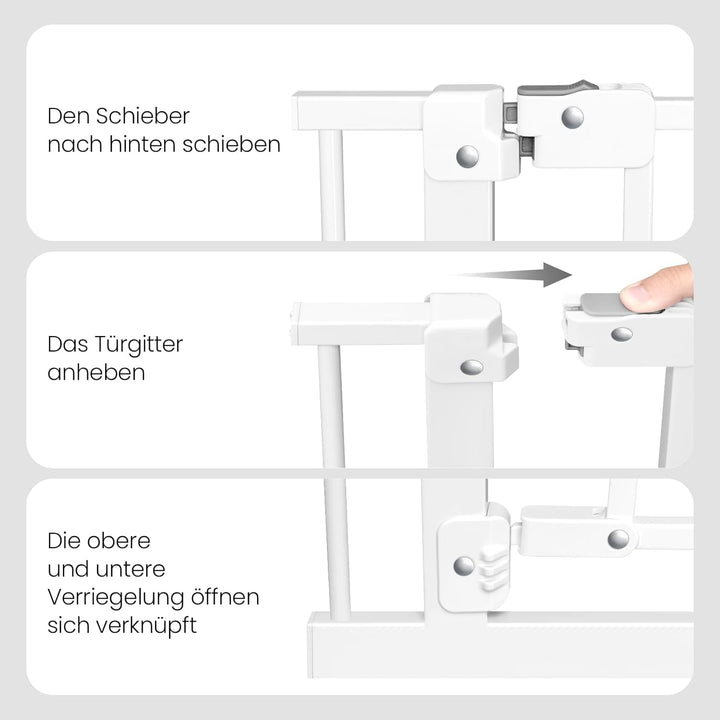 Den Schieber
nach hinten schieben

Das Türgitter
anheben

Die obere
und untere
Verriegelung öffnen
sich verknüpft