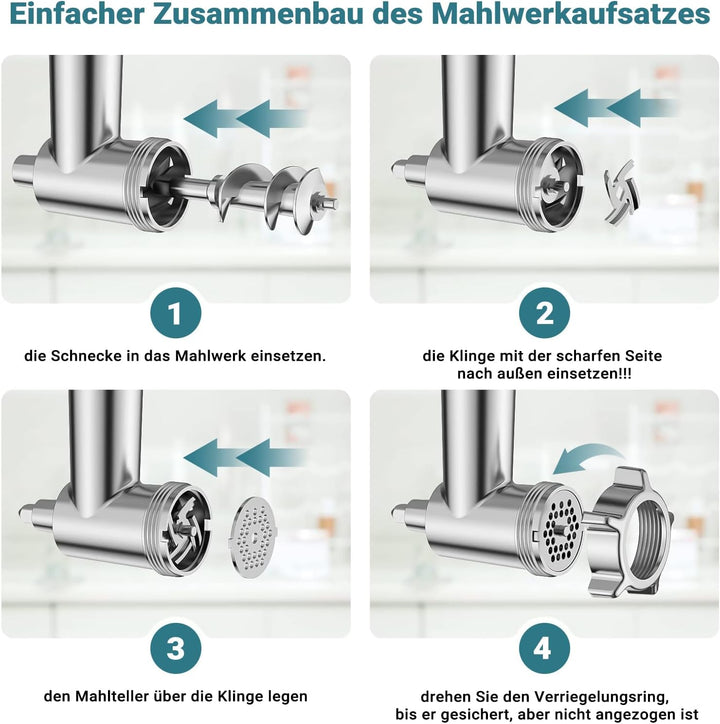 Einfacher Zusammenbau des Mahlwerkaufsatzes

1

die Schnecke in das Mahlwerk einsetzen.

2

die Klinge mit der scharfen Seite nach außen einsetzen!!!

3

den Mahlteller über die Klinge legen

4

drehen Sie den Verriegelungsring, bis er gesichert, aber nicht angezogen ist