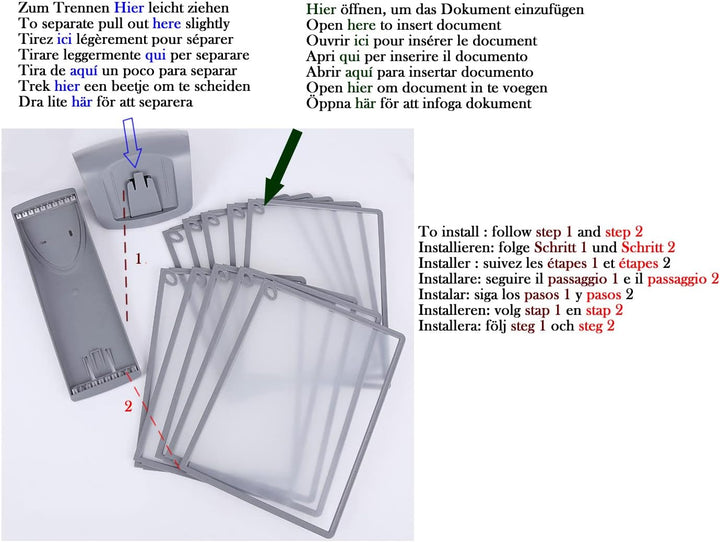 Zum Trennen Hier leicht ziehen
To separate pull out here slightly
Tirez ici légèrement pour séparer
Tirare leggermente qui per separare
Tira de aquí un poco para separar
Trek hier een beetje om te scheiden
Dra lite här för att separera

Hier öffnen, um das Dokument einzufügen
Open here to insert document
Ouvrir ici pour insérer le document
Apri qui per inserire il documento
Abrir aquí para insertar documento
Open hier om document in te voegen
Öppna här för att infoga dokument

1

2

To install : follow step 1 and step 2
Installieren: folge Schritt 1 und Schritt 2
Installer : suivez les étapes 1 et étapes 2
Installare: seguire il passaggio 1 e il passaggio 2
Instalar: siga los pasos 1 y pasos 2
Installeren: volg stap 1 en stap 2
Installera: följ steg 1 och steg 2