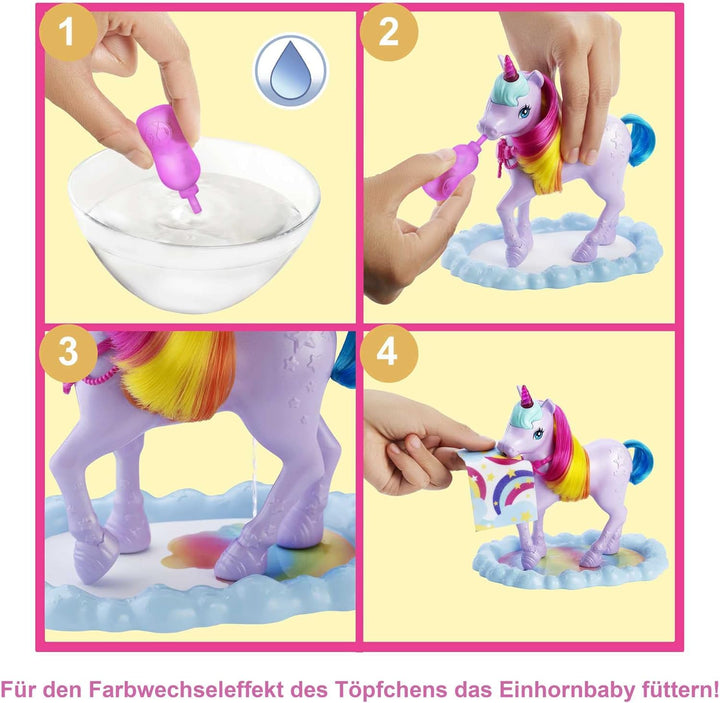 1

2

3

4

Für den Farbwechseleffekt des Töpfchens das Einhornbaby füttern!