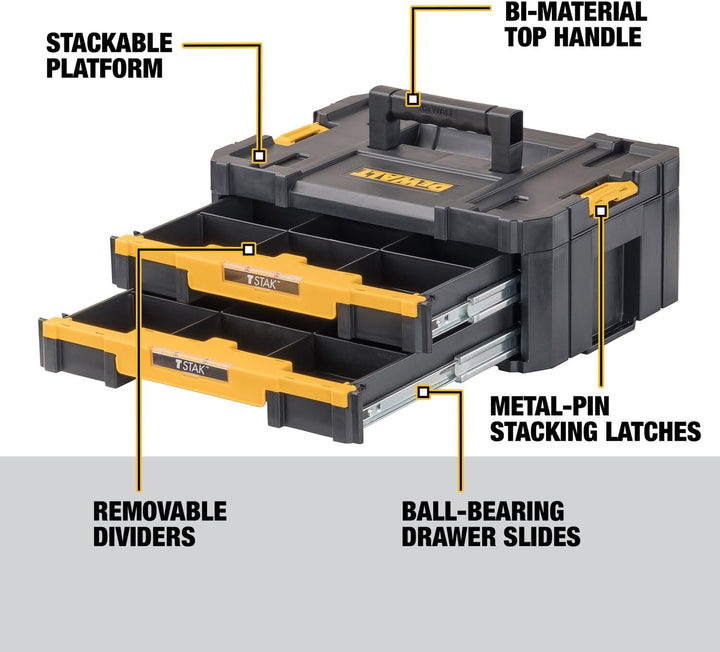 STACKABLE PLATFORM

BI-MATERIAL TOP HANDLE

DEWALT

DEWALT

TSTAK

TSTAK

METAL-PIN STACKING LATCHES

REMOVABLE DIVIDERS

BALL-BEARING DRAWER SLIDES