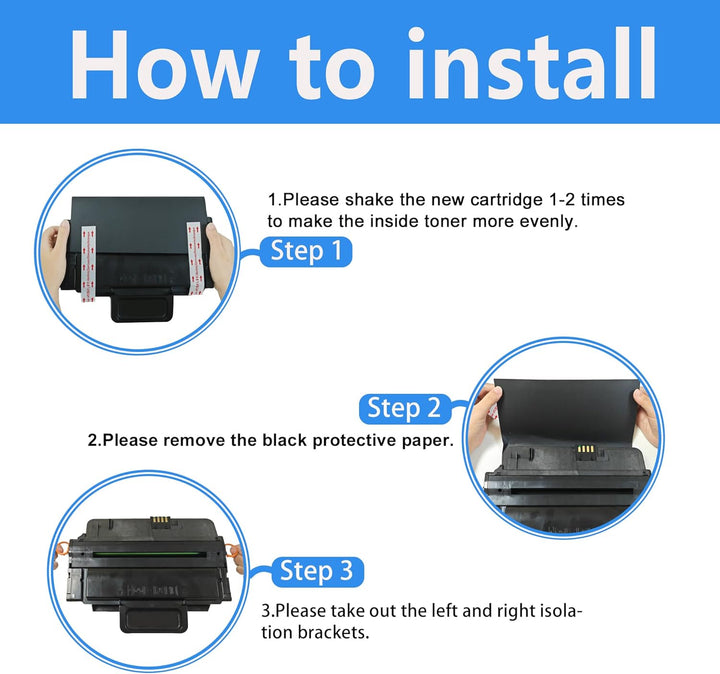 How to install

1.Please shake the new cartridge 1-2 times to make the inside toner more evenly.

Step 1

Step 2

2.Please remove the black protective paper.

Step 3

3.Please take out the left and right isolation brackets.