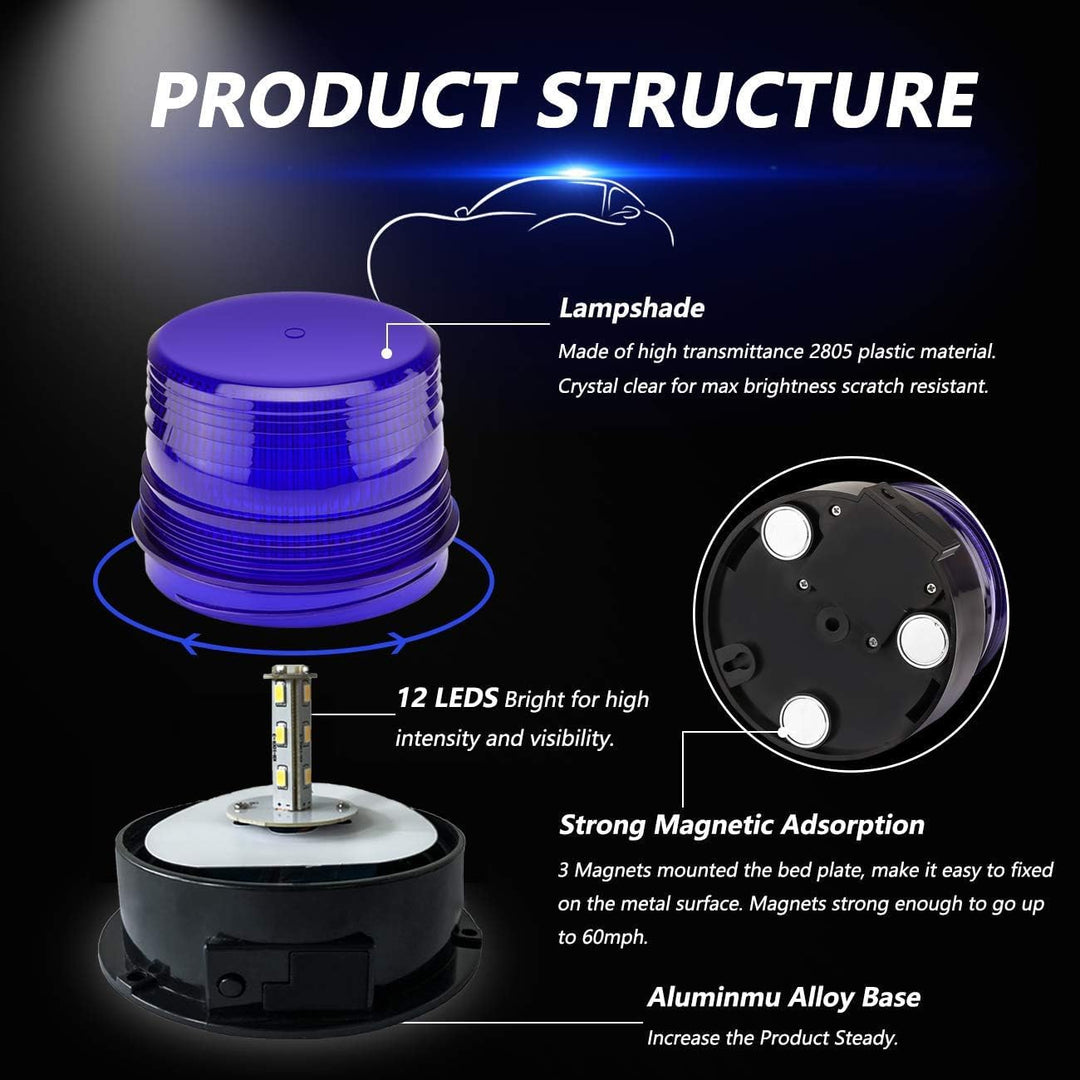 PRODUCT STRUCTURE

Lampshade
Made of high transmittance 2805 plastic material. Crystal clear for max brightness scratch resistant.

12 LEDS Bright for high intensity and visibility.

Strong Magnetic Adsorption
3 Magnets mounted the bed plate, make it easy to fixed on the metal surface. Magnets strong enough to go up to 60mph.

Aluminmu Alloy Base
Increase the Product Steady.