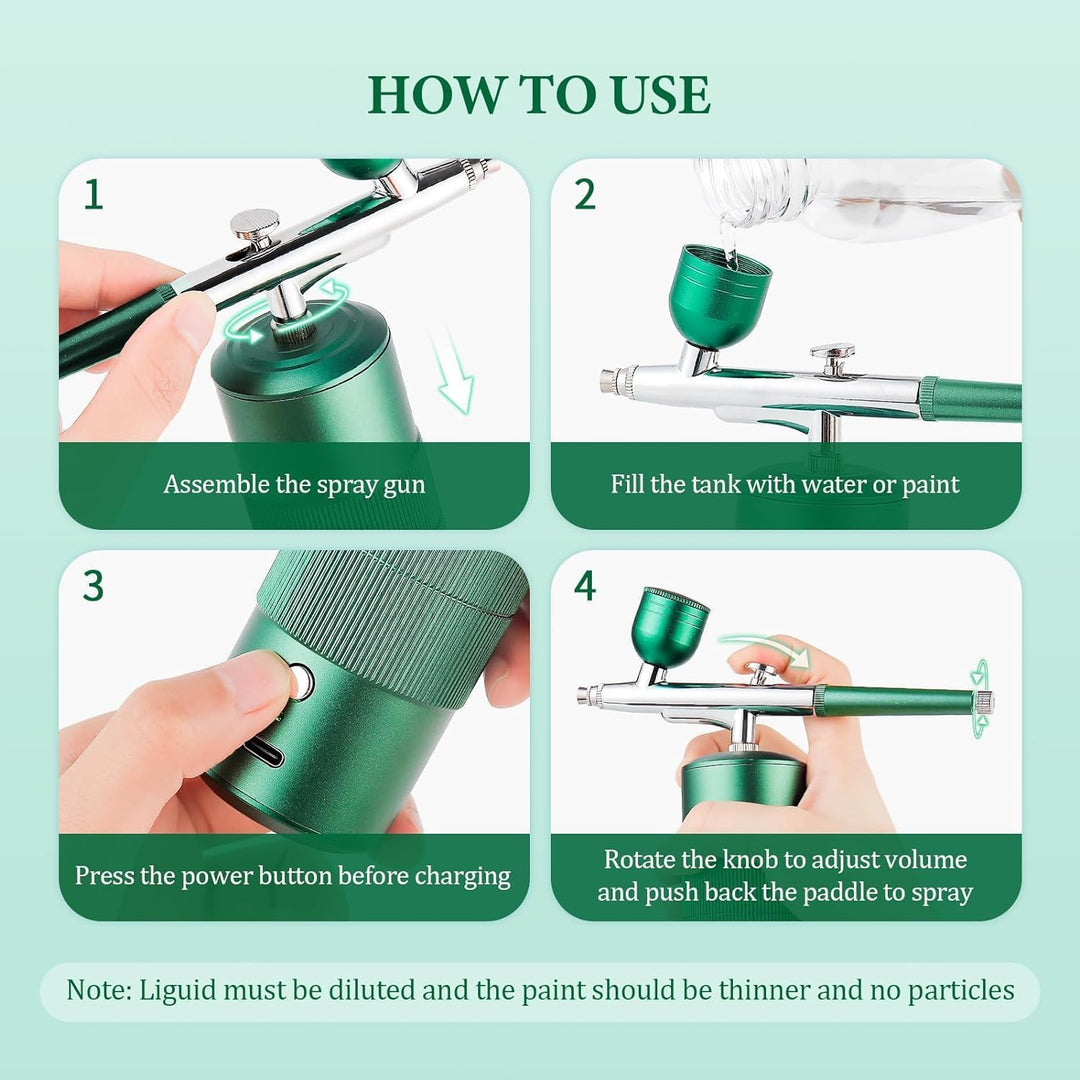 HOW TO USE

1

Assemble the spray gun

2

Fill the tank with water or paint

3

Press the power button before charging

4

Rotate the knob to adjust volume and push back the paddle to spray

Note: Liguid must be diluted and the paint should be thinner and no particles