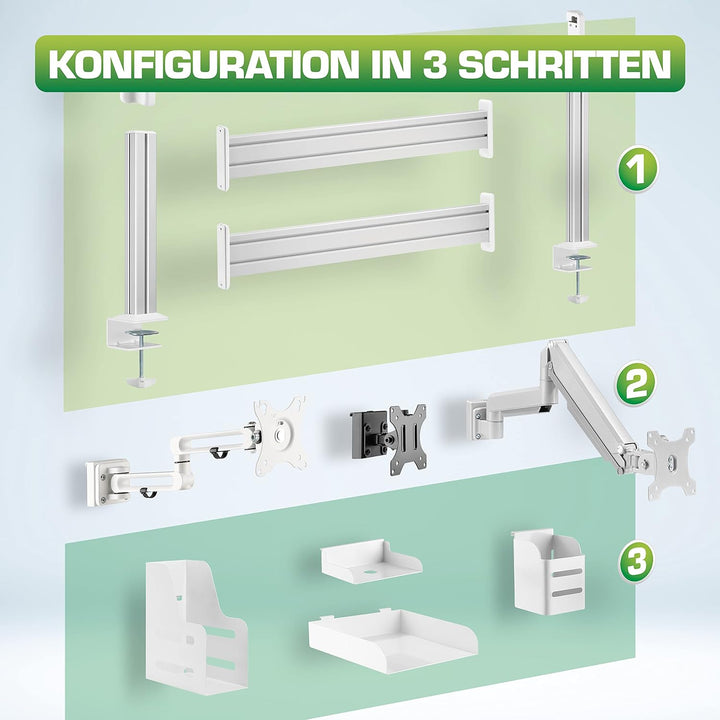 KONFIGURATION IN 3 SCHRITTEN

1

2

3