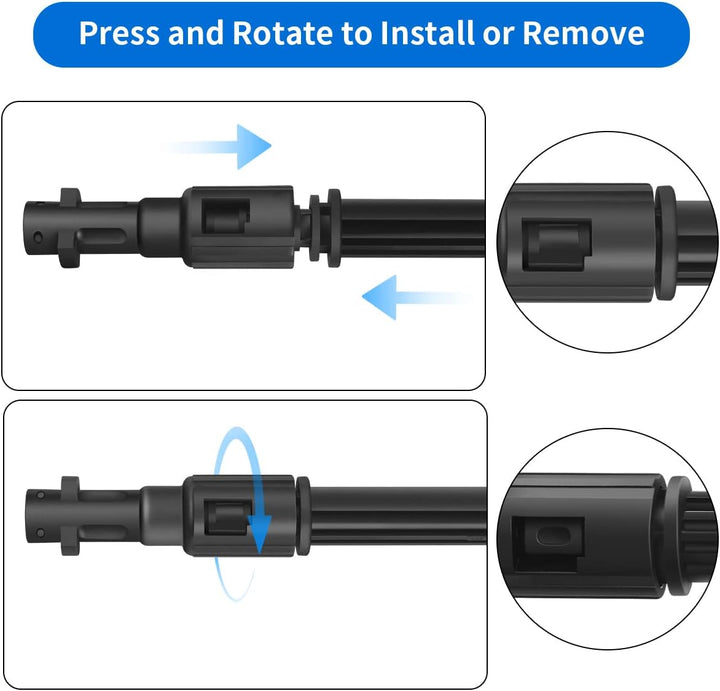 Press and Rotate to Install or Remove