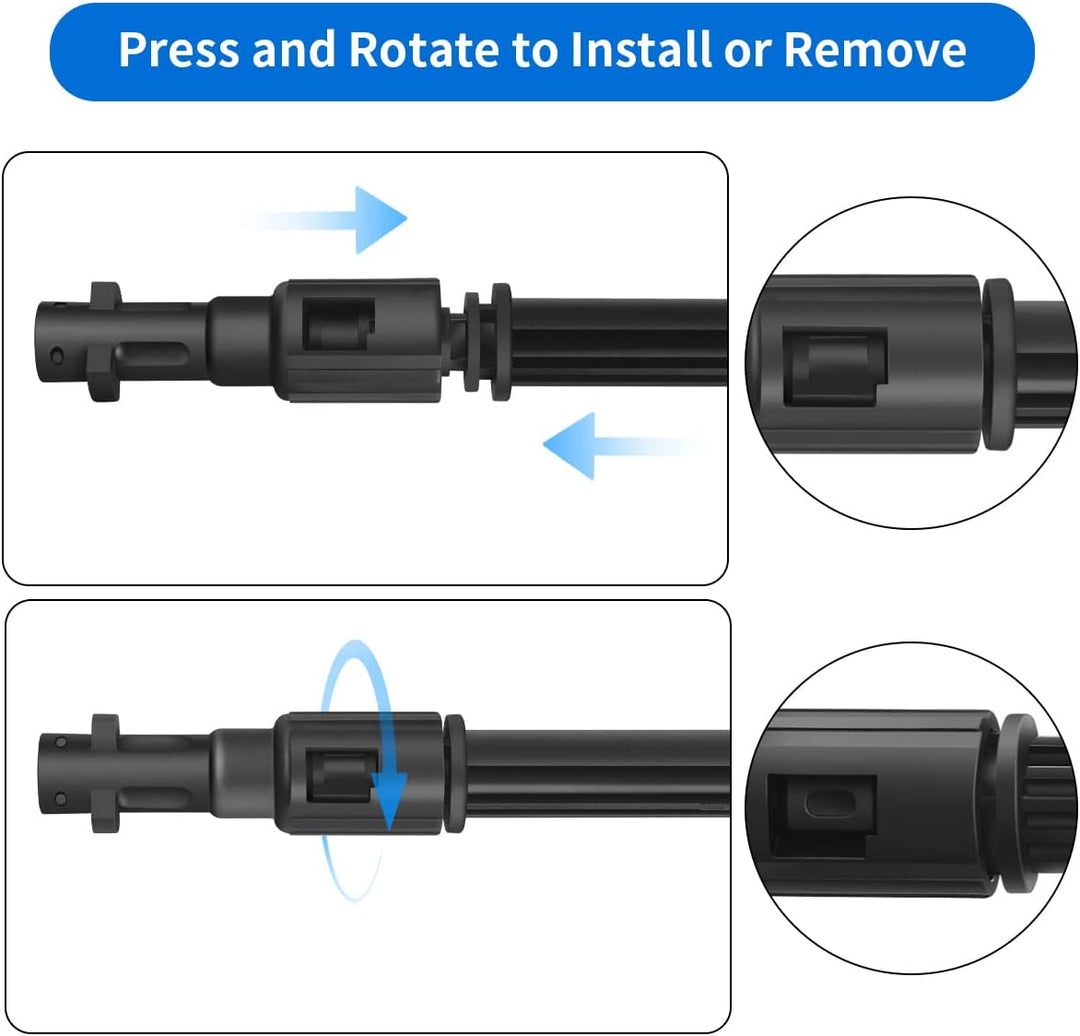 Press and Rotate to Install or Remove