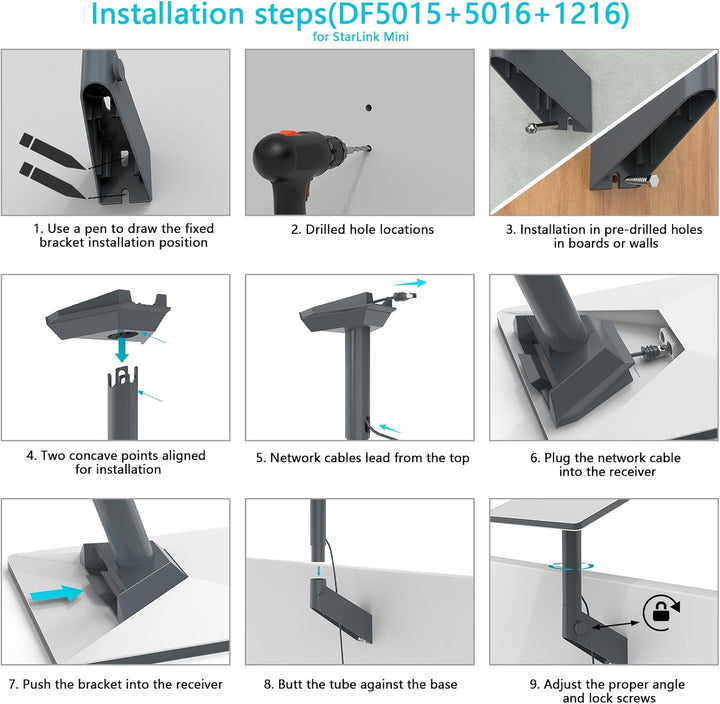 Installation steps(DF5015+5016+1216)
for StarLink Mini

1. Use a pen to draw the fixed bracket installation position

2. Drilled hole locations

3. Installation in pre-drilled holes in boards or walls

4. Two concave points aligned for installation

5. Network cables lead from the top

6. Plug the network cable into the receiver

7. Push the bracket into the receiver

8. Butt the tube against the base

9. Adjust the proper angle and lock screws