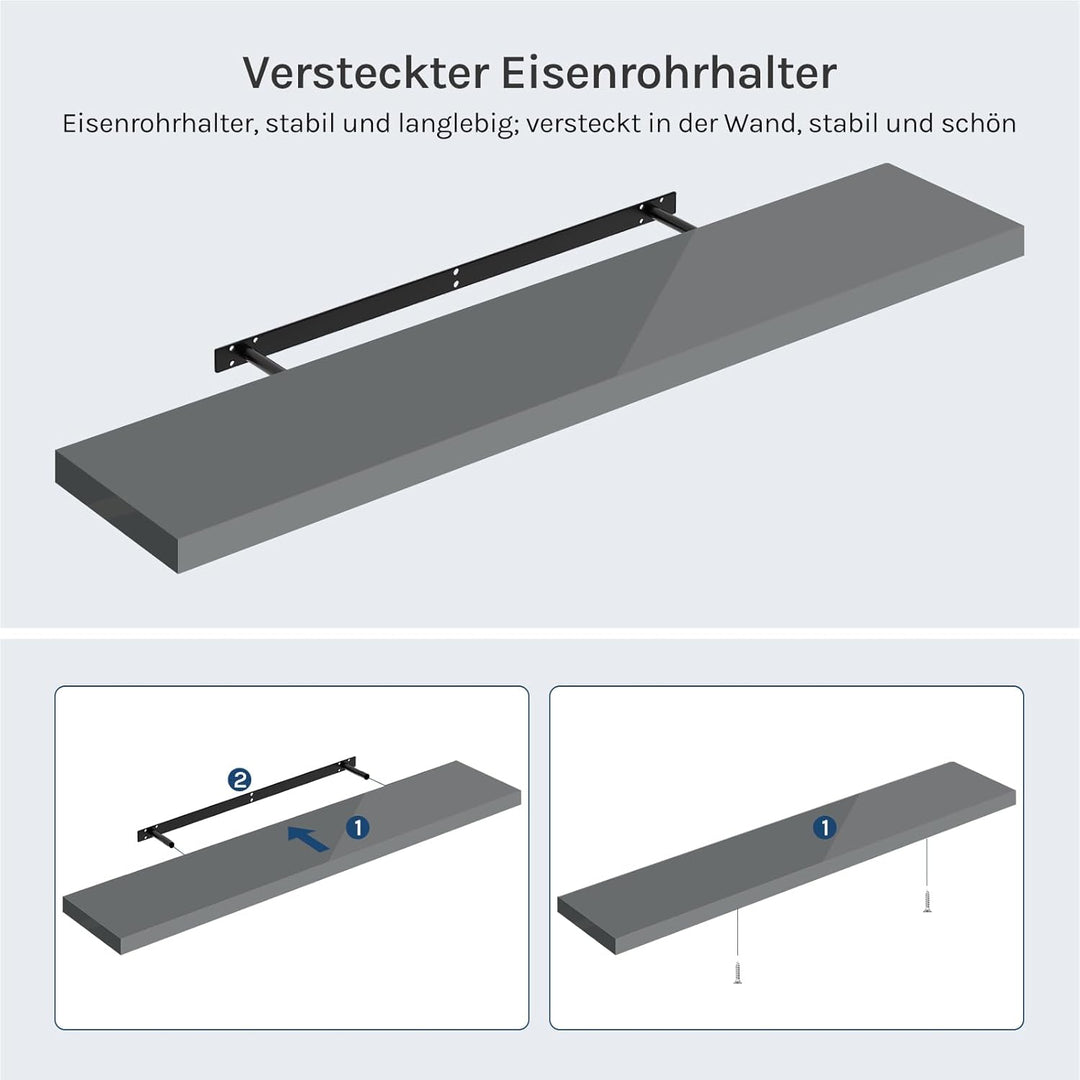 Versteckter Eisenrohrhalter

Eisenrohrhalter, stabil und langlebig; versteckt in der Wand, stabil und schön

2

1

1