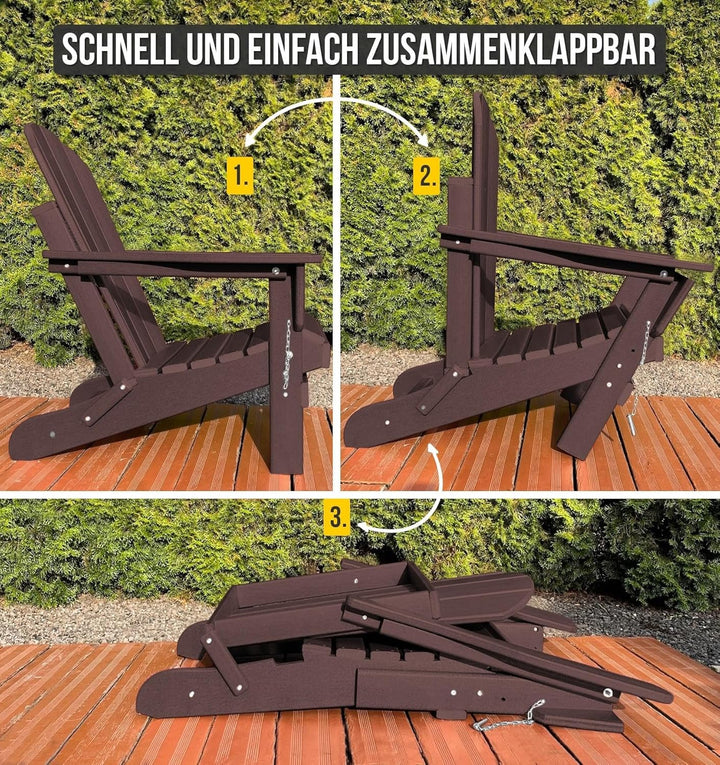 SCHNELL UND EINFACH ZUSAMMENKLAPPBAR

1.

2.

3.